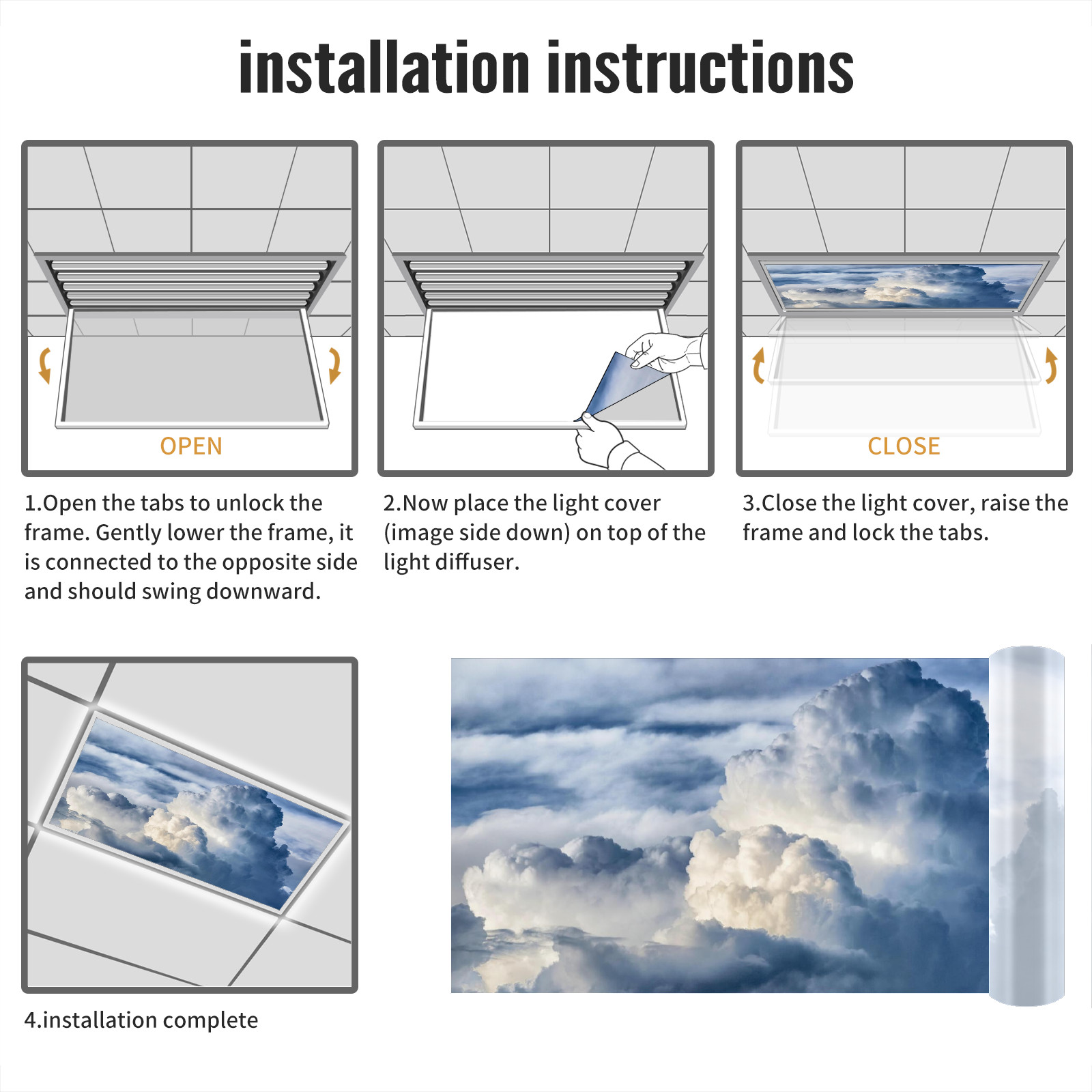 installation instructions

OPEN

1.Open the tabs to unlock the frame. Gently lower the frame, it is connected to the opposite side and should swing downward.

2.Now place the light cover (image side down) on top of the light diffuser.

CLOSE

3.Close the light cover, raise the frame and lock the tabs.

4.installation complete