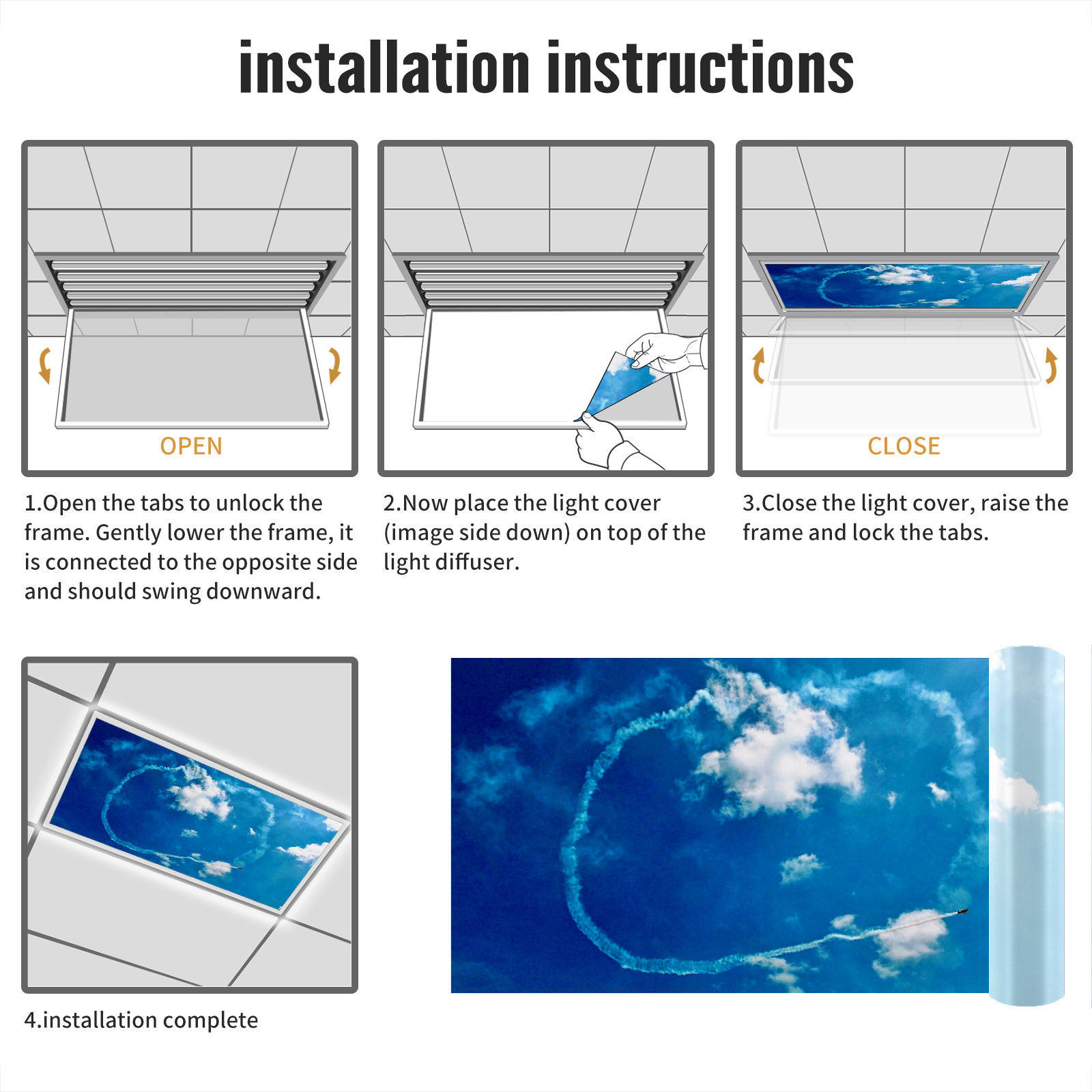 installation instructions

OPEN

1.Open the tabs to unlock the frame. Gently lower the frame, it is connected to the opposite side and should swing downward.

2.Now place the light cover (image side down) on top of the light diffuser.

CLOSE

3.Close the light cover, raise the frame and lock the tabs.

4.installation complete