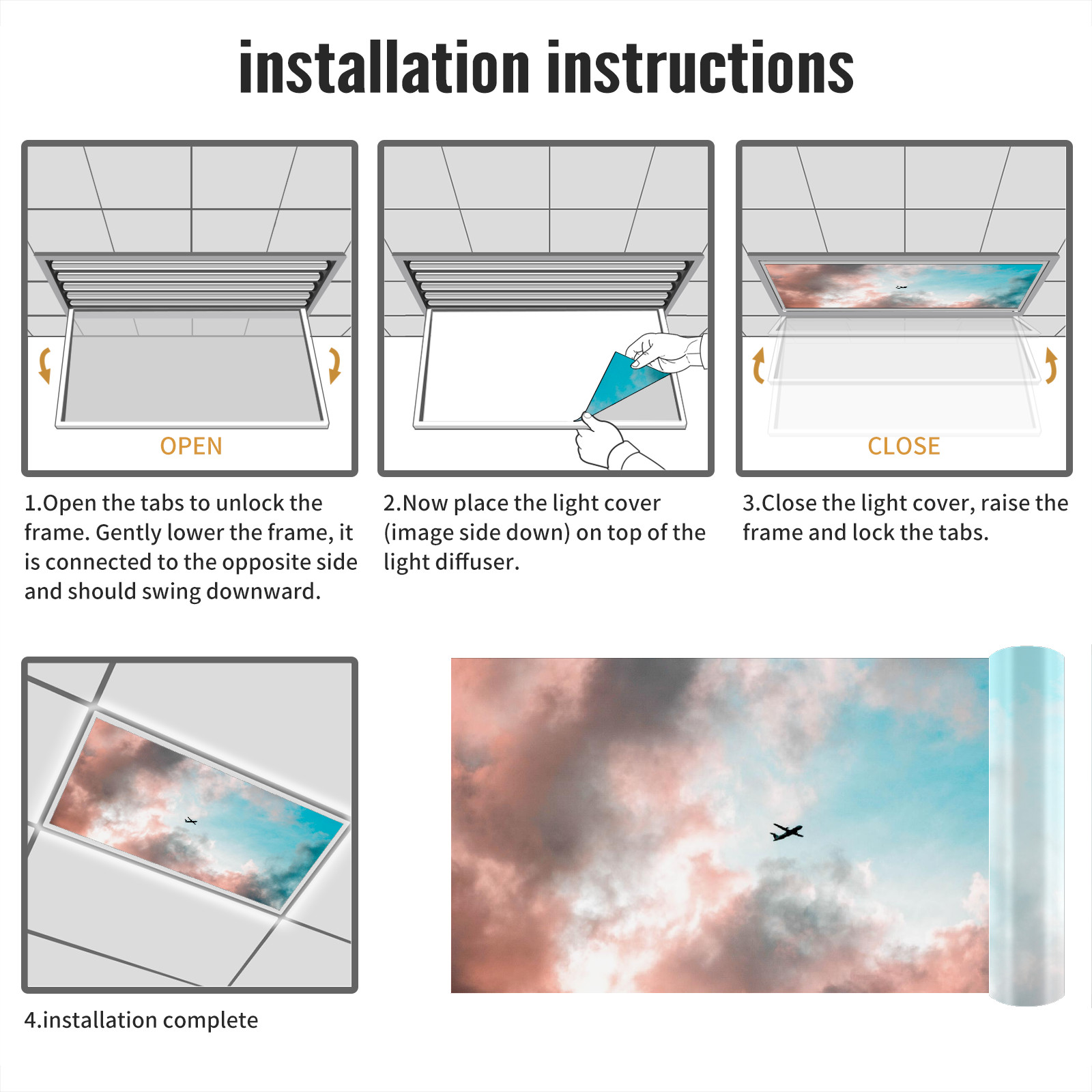 installation instructions

OPEN

1.Open the tabs to unlock the frame. Gently lower the frame, it is connected to the opposite side and should swing downward.

2.Now place the light cover (image side down) on top of the light diffuser.

CLOSE

3.Close the light cover, raise the frame and lock the tabs.

4.installation complete