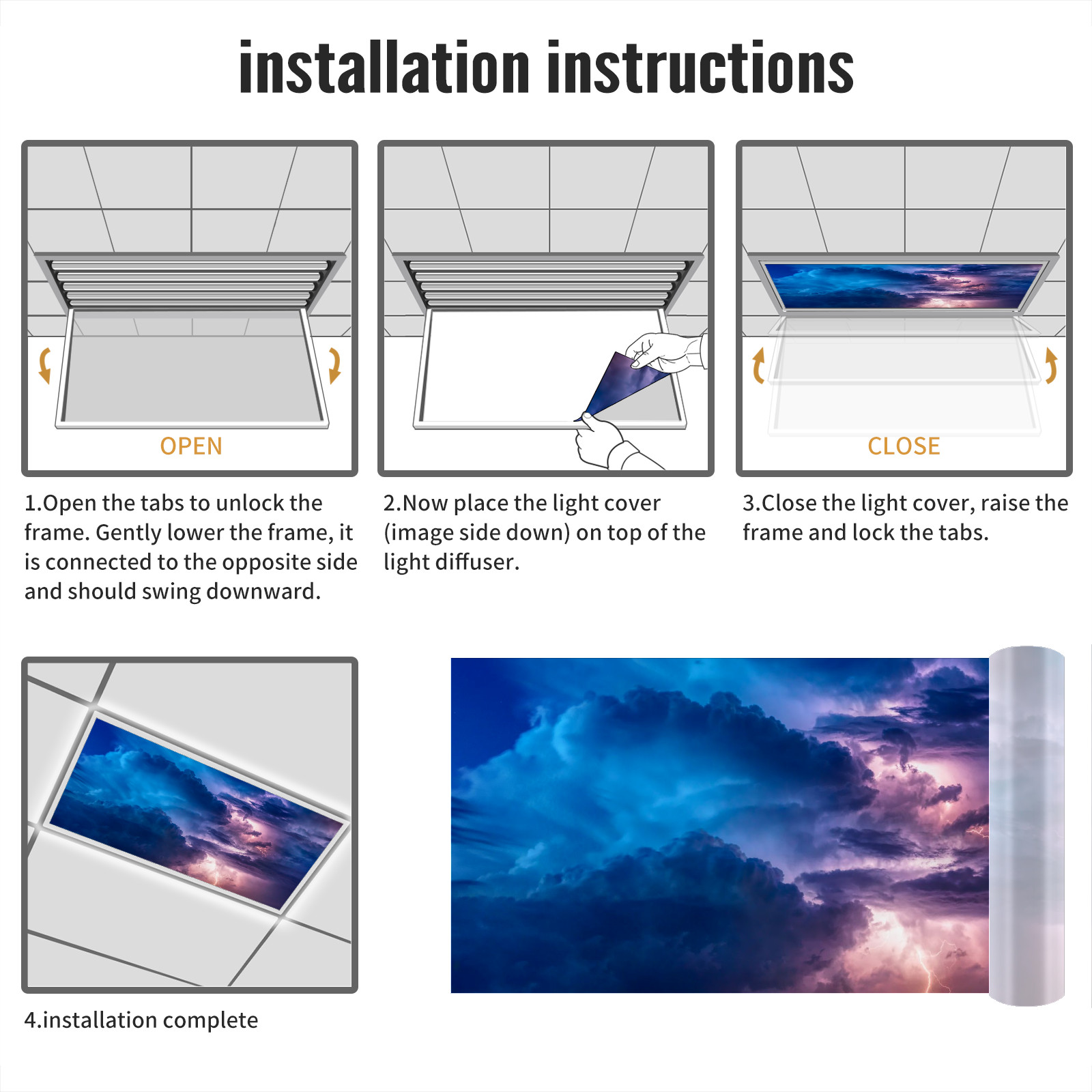 installation instructions

OPEN

1.Open the tabs to unlock the frame. Gently lower the frame, it is connected to the opposite side and should swing downward.

2.Now place the light cover (image side down) on top of the light diffuser.

CLOSE

3.Close the light cover, raise the frame and lock the tabs.

4.installation complete