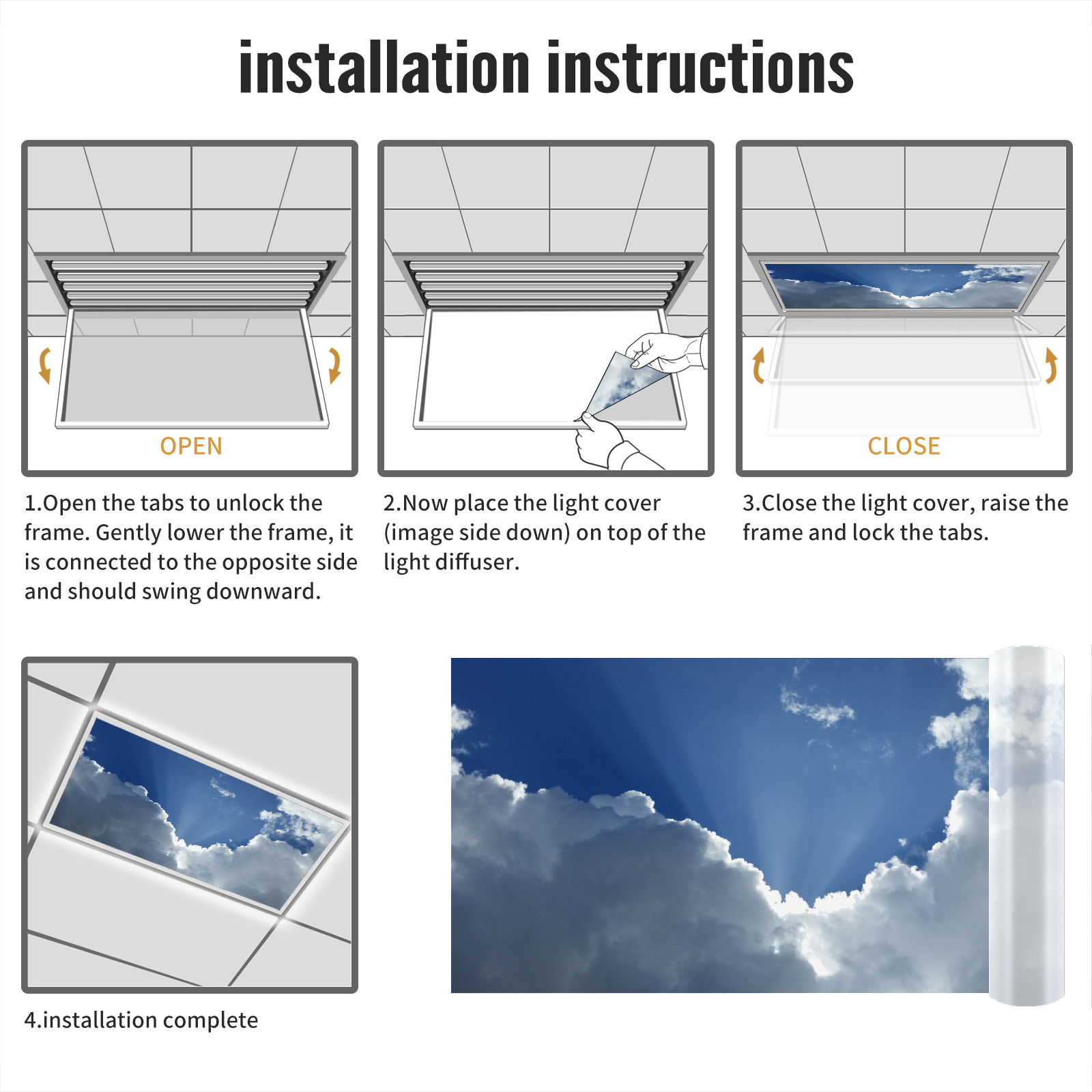 installation instructions

OPEN

1.Open the tabs to unlock the frame. Gently lower the frame, it is connected to the opposite side and should swing downward.

2.Now place the light cover (image side down) on top of the light diffuser.

CLOSE

3.Close the light cover, raise the frame and lock the tabs.

4.installation complete