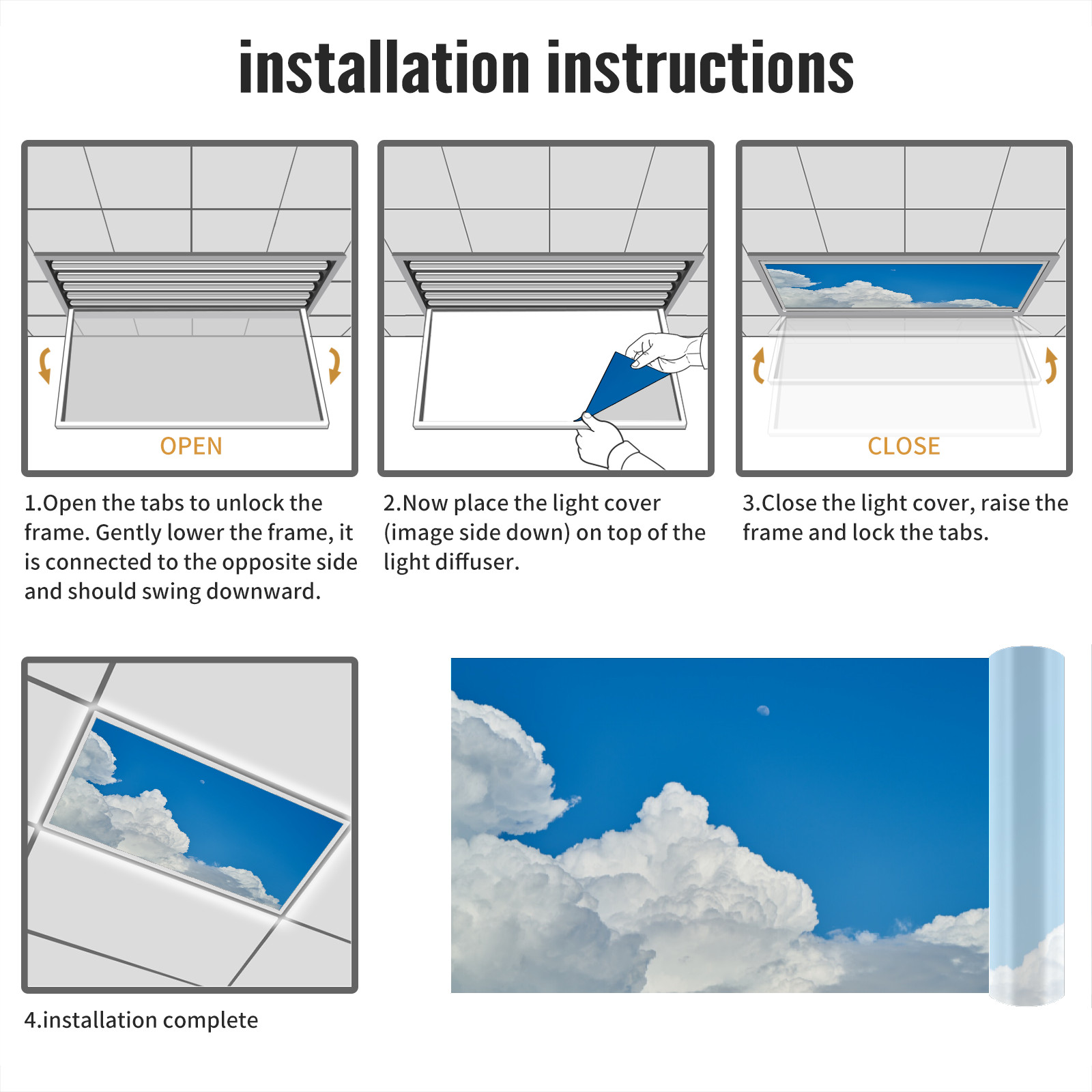 installation instructions

OPEN

1.Open the tabs to unlock the frame. Gently lower the frame, it is connected to the opposite side and should swing downward.

2.Now place the light cover (image side down) on top of the light diffuser.

CLOSE

3.Close the light cover, raise the frame and lock the tabs.

4.installation complete