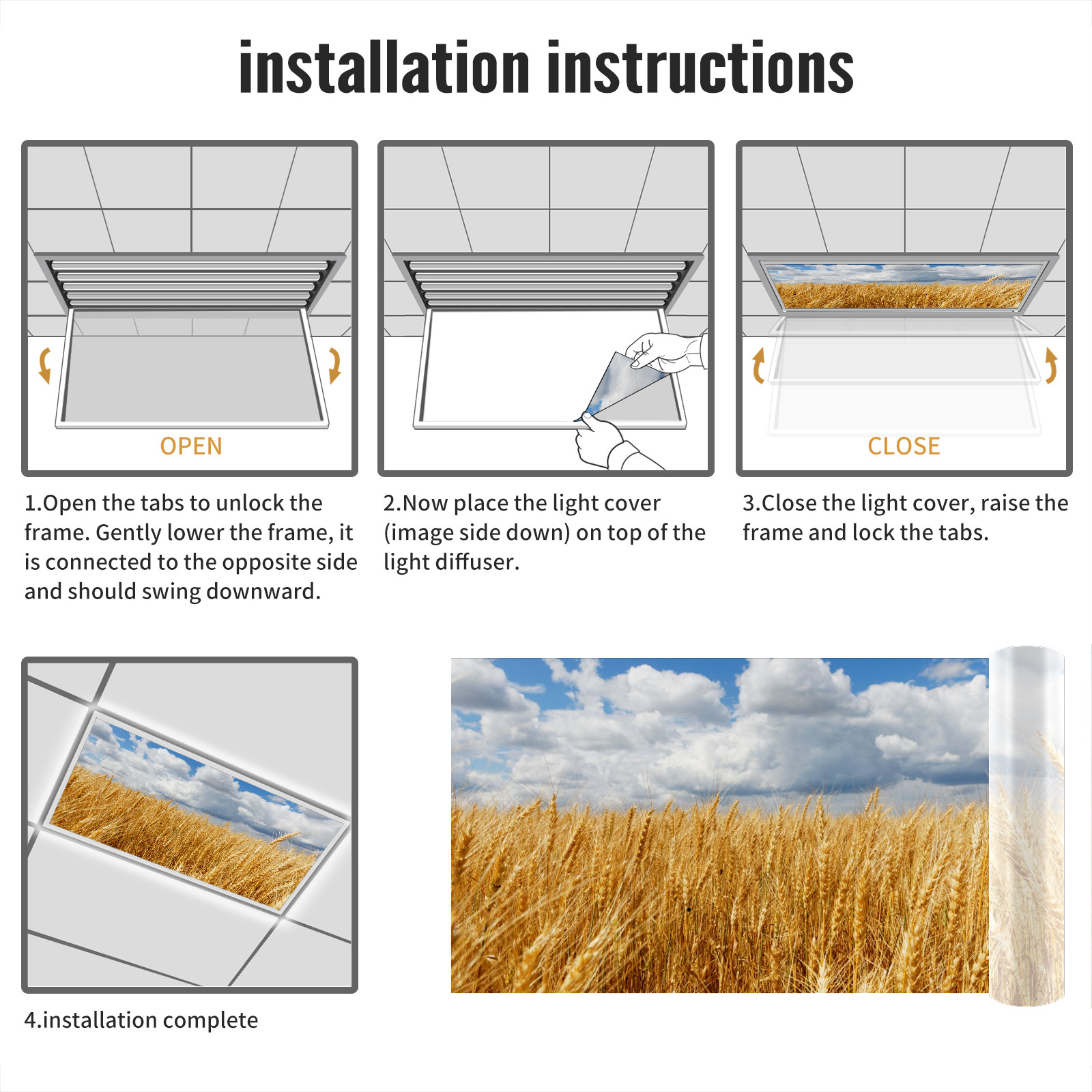 installation instructions

OPEN

1.Open the tabs to unlock the frame. Gently lower the frame, it is connected to the opposite side and should swing downward.

2.Now place the light cover (image side down) on top of the light diffuser.

CLOSE

3.Close the light cover, raise the frame and lock the tabs.

4.installation complete