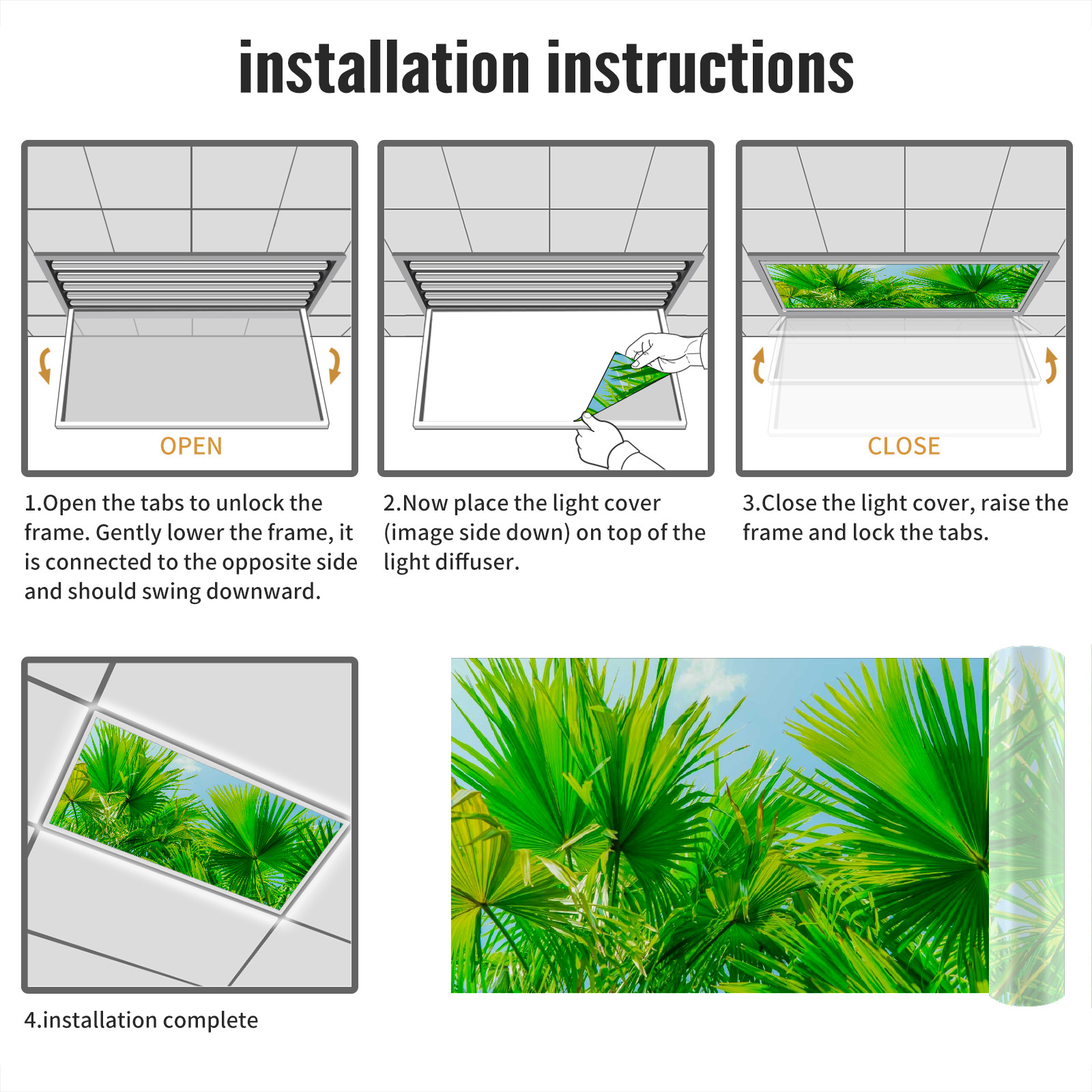 installation instructions

OPEN

1.Open the tabs to unlock the frame. Gently lower the frame, it is connected to the opposite side and should swing downward.

2.Now place the light cover (image side down) on top of the light diffuser.

CLOSE

3.Close the light cover, raise the frame and lock the tabs.

4.installation complete