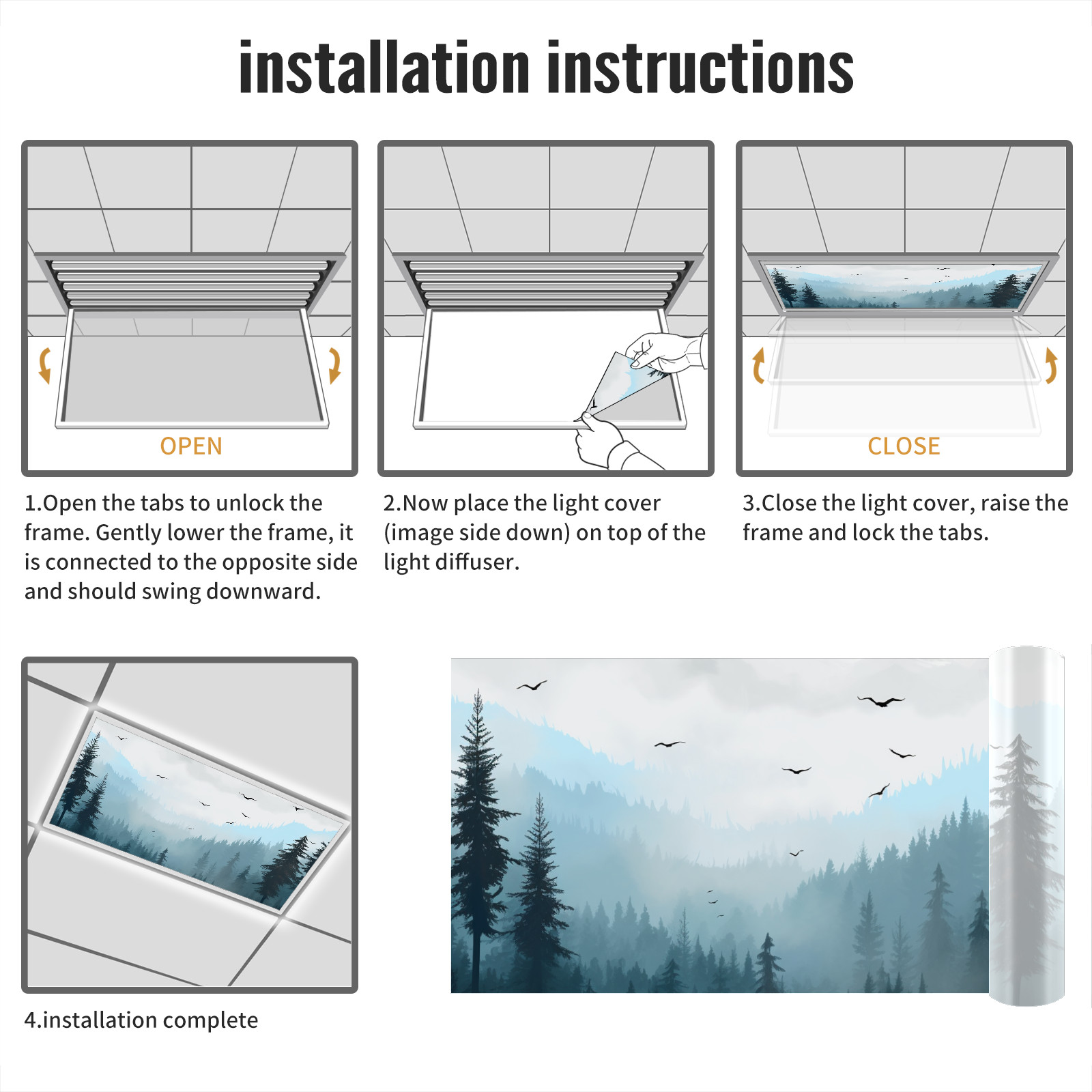 installation instructions

OPEN

1.Open the tabs to unlock the frame. Gently lower the frame, it is connected to the opposite side and should swing downward.

2.Now place the light cover (image side down) on top of the light diffuser.

CLOSE

3.Close the light cover, raise the frame and lock the tabs.

4.installation complete