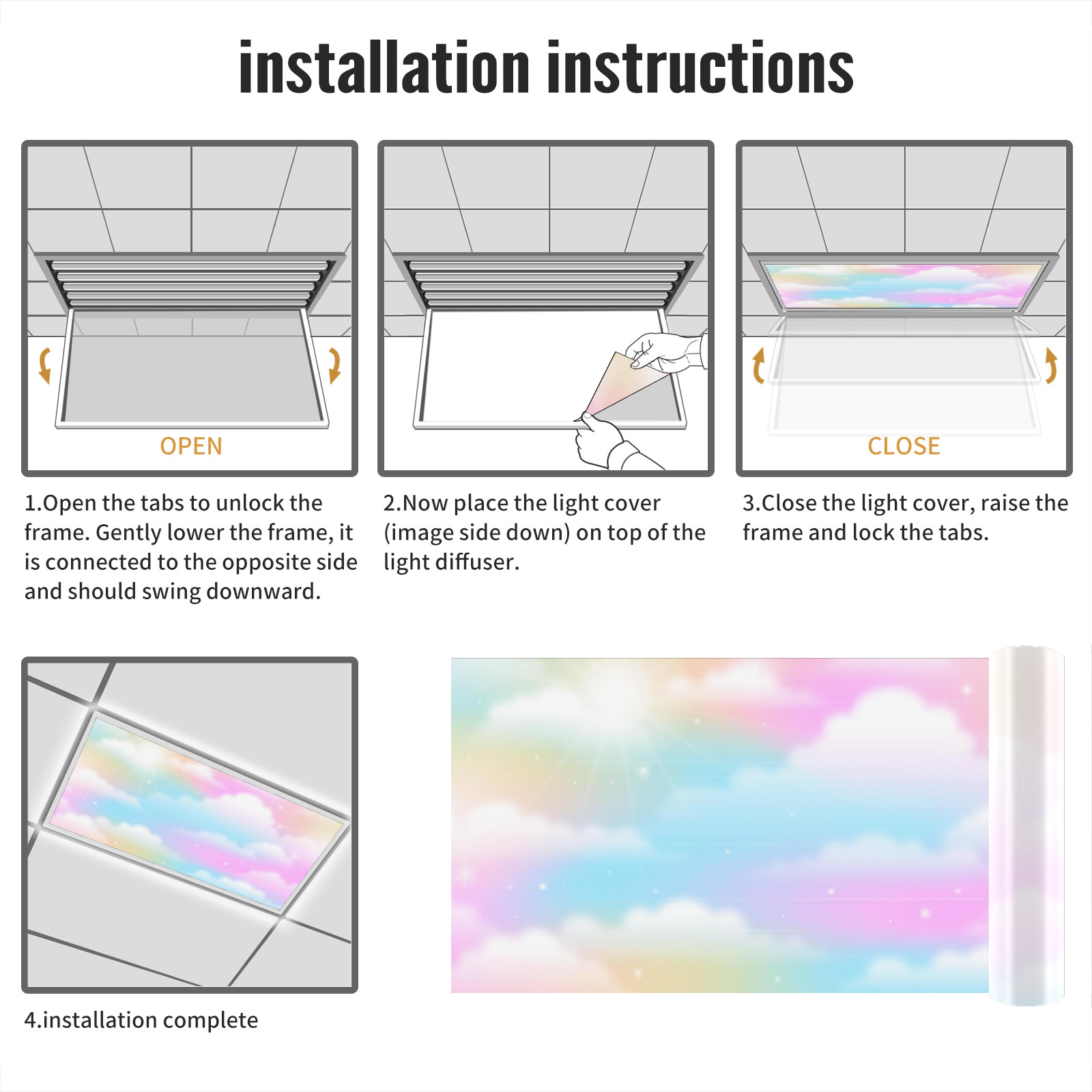 installation instructions

OPEN

1.Open the tabs to unlock the frame. Gently lower the frame, it is connected to the opposite side and should swing downward.

2.Now place the light cover (image side down) on top of the light diffuser.

CLOSE

3.Close the light cover, raise the frame and lock the tabs.

4.installation complete