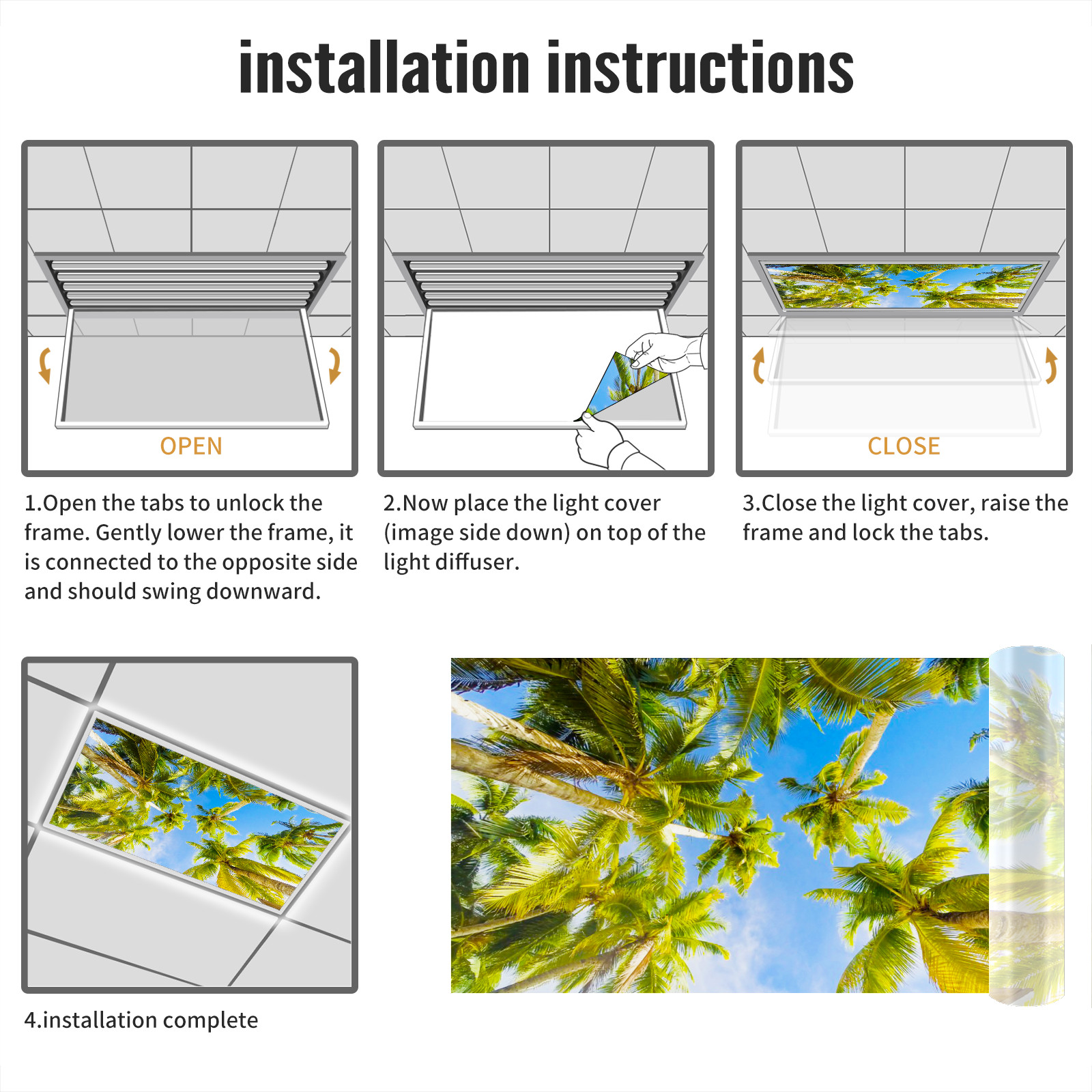 installation instructions

OPEN

1.Open the tabs to unlock the frame. Gently lower the frame, it is connected to the opposite side and should swing downward.

2.Now place the light cover (image side down) on top of the light diffuser.

CLOSE

3.Close the light cover, raise the frame and lock the tabs.

4.installation complete