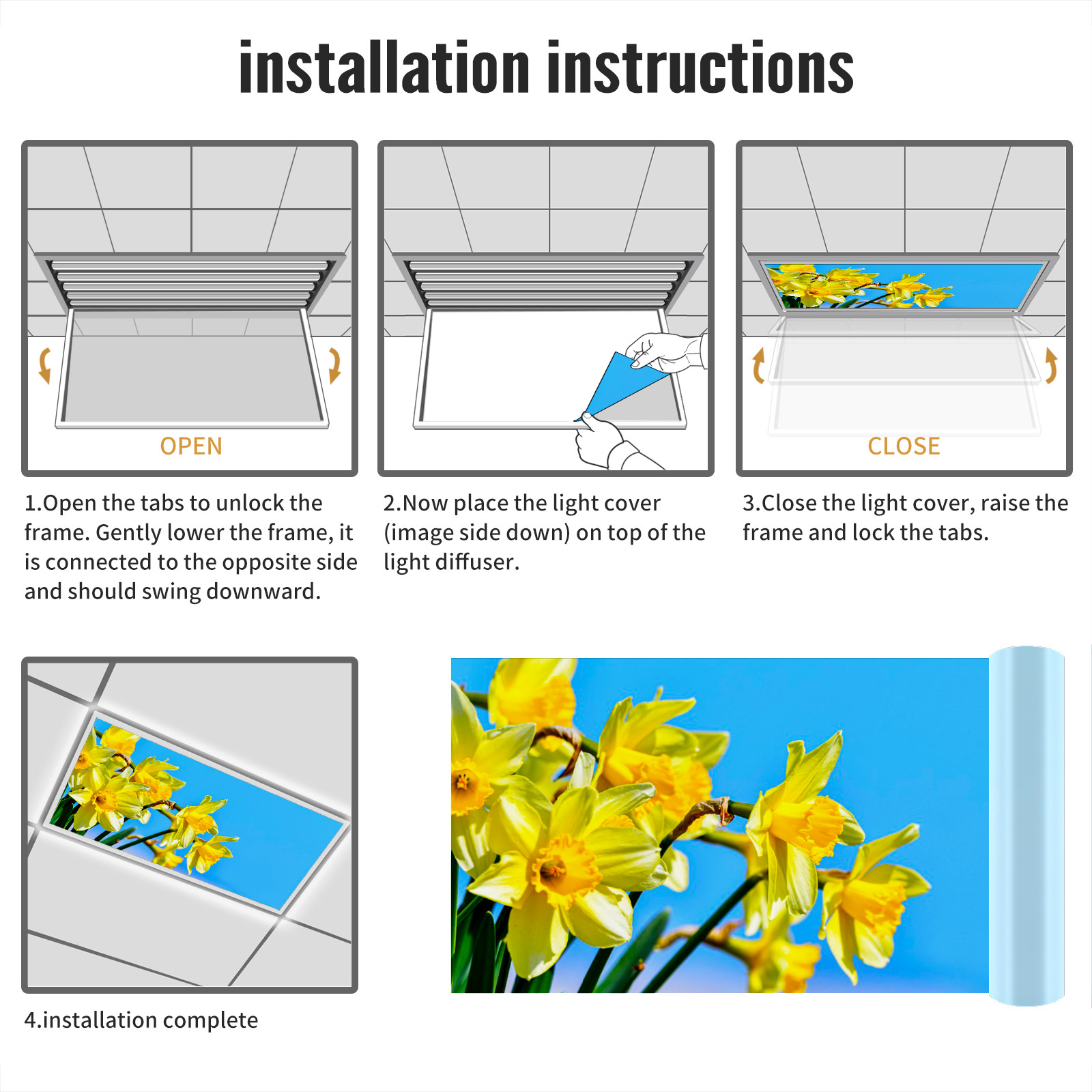 installation instructions

OPEN

1.Open the tabs to unlock the frame. Gently lower the frame, it is connected to the opposite side and should swing downward.

2.Now place the light cover (image side down) on top of the light diffuser.

CLOSE

3.Close the light cover, raise the frame and lock the tabs.

4.installation complete