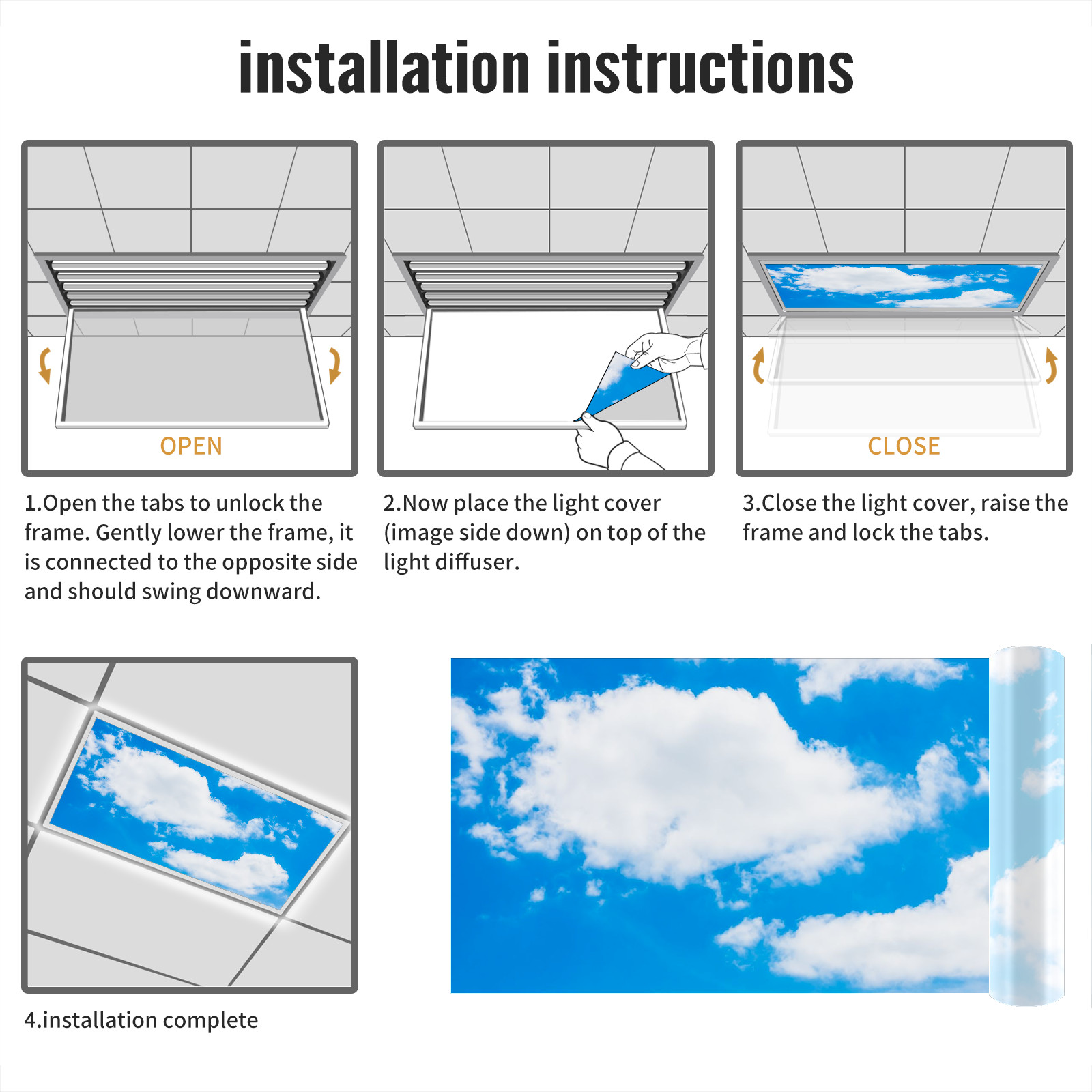 installation instructions

OPEN

1.Open the tabs to unlock the frame. Gently lower the frame, it is connected to the opposite side and should swing downward.

2.Now place the light cover (image side down) on top of the light diffuser.

CLOSE

3.Close the light cover, raise the frame and lock the tabs.

4.installation complete