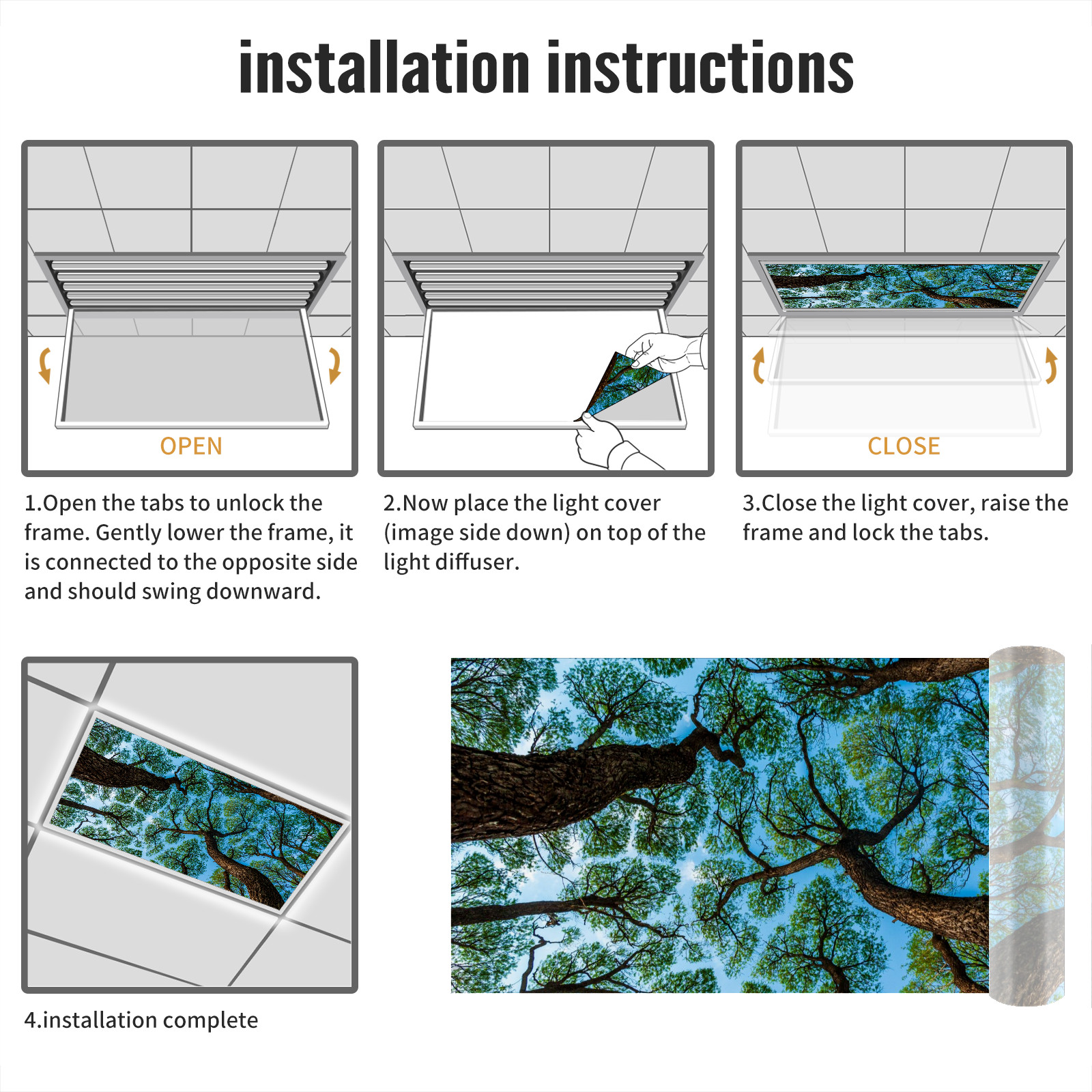 installation instructions

OPEN

1.Open the tabs to unlock the frame. Gently lower the frame, it is connected to the opposite side and should swing downward.

2.Now place the light cover (image side down) on top of the light diffuser.

CLOSE

3.Close the light cover, raise the frame and lock the tabs.

4.installation complete