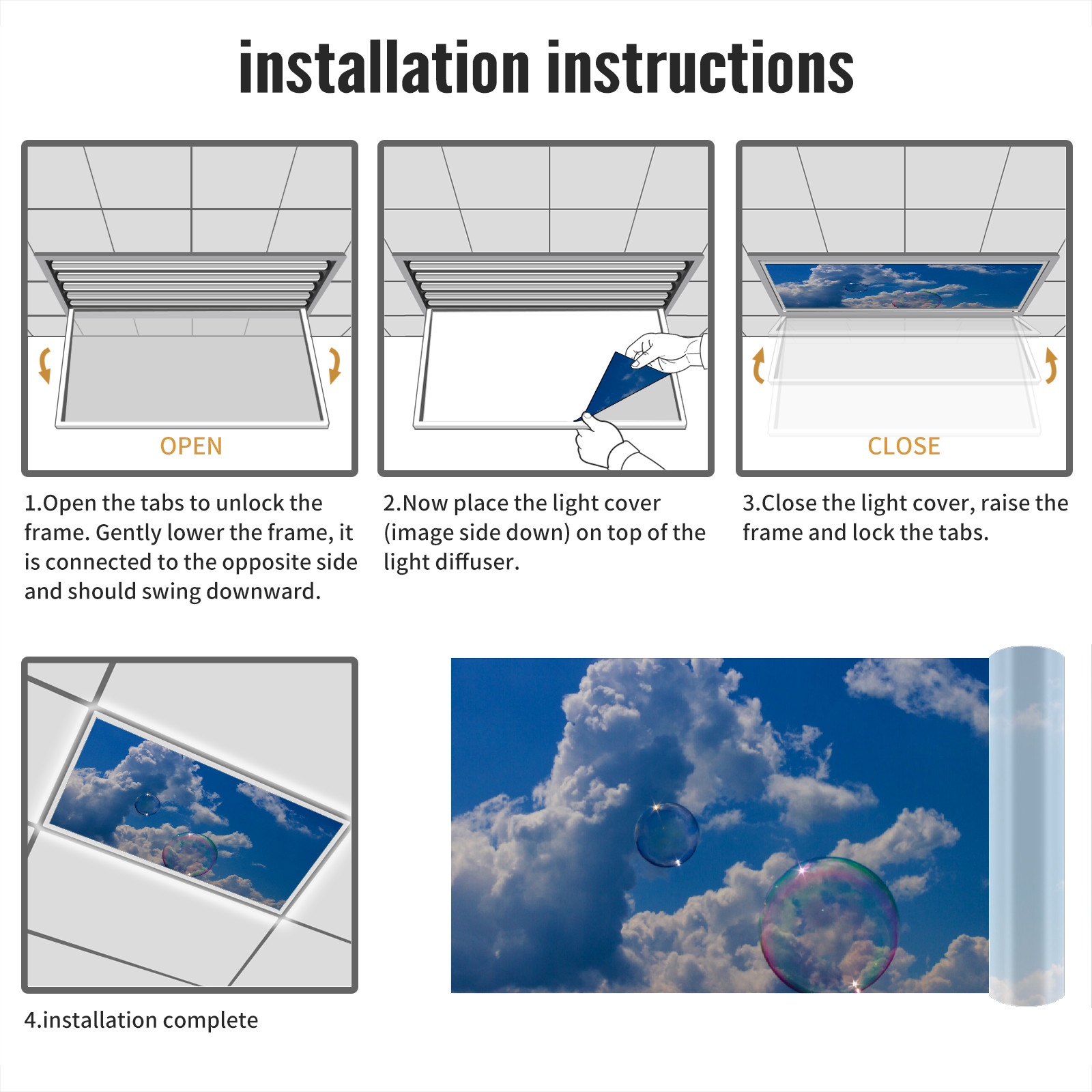 installation instructions

OPEN

1.Open the tabs to unlock the frame. Gently lower the frame, it is connected to the opposite side and should swing downward.

2.Now place the light cover (image side down) on top of the light diffuser.

CLOSE

3.Close the light cover, raise the frame and lock the tabs.

4.installation complete