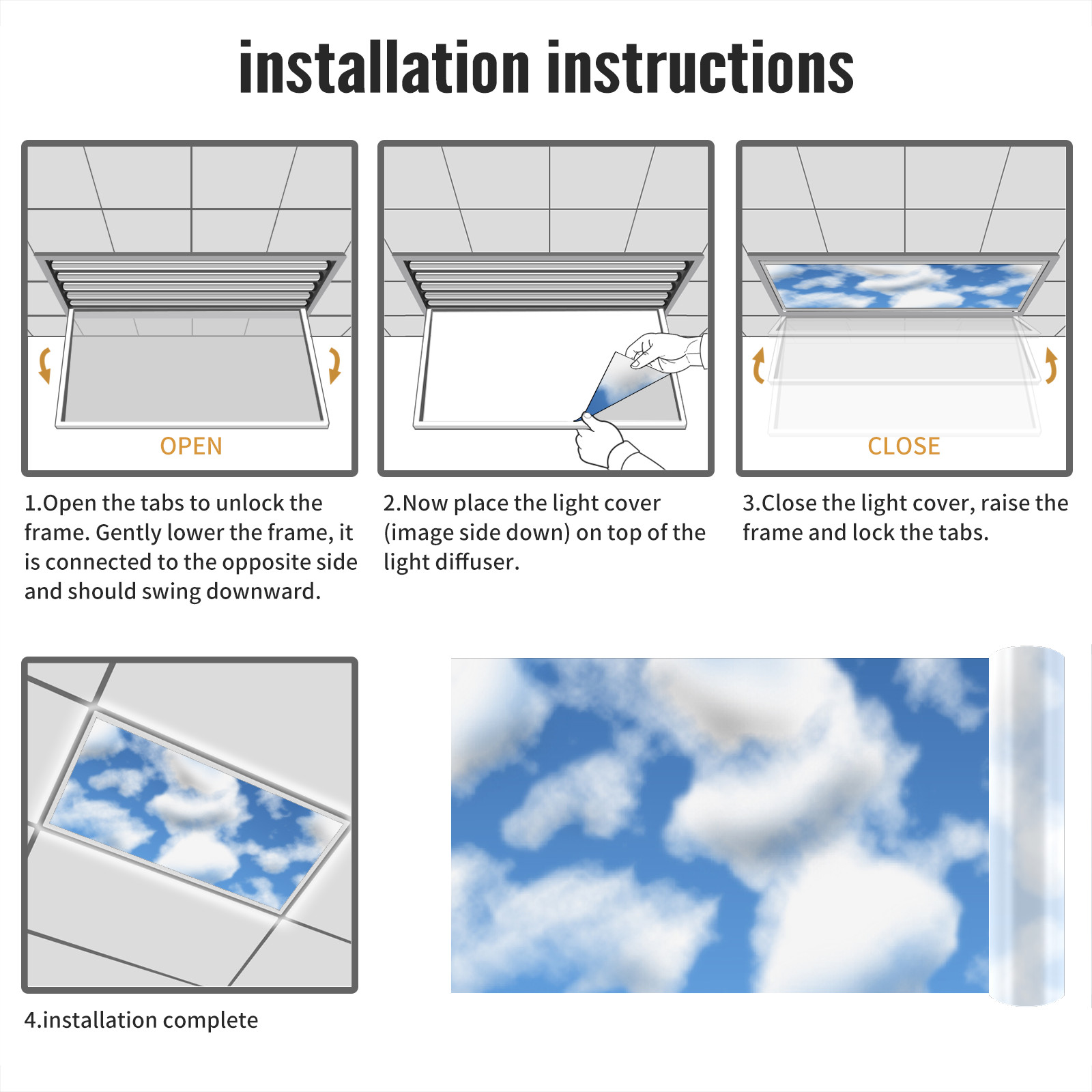 installation instructions

OPEN

1.Open the tabs to unlock the frame. Gently lower the frame, it is connected to the opposite side and should swing downward.

2.Now place the light cover (image side down) on top of the light diffuser.

CLOSE

3.Close the light cover, raise the frame and lock the tabs.

4.installation complete