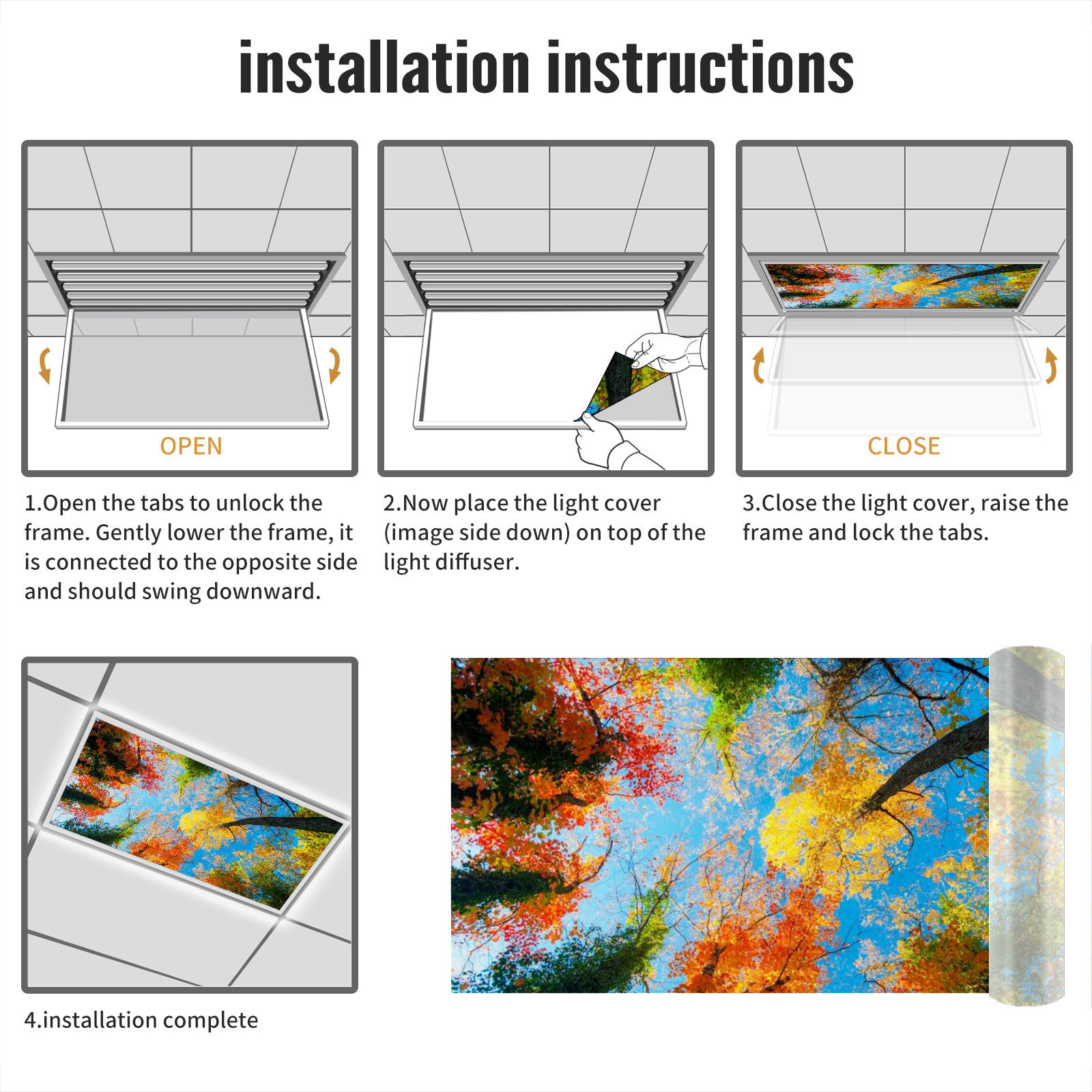 installation instructions

OPEN

1.Open the tabs to unlock the frame. Gently lower the frame, it is connected to the opposite side and should swing downward.

2.Now place the light cover (image side down) on top of the light diffuser.

CLOSE

3.Close the light cover, raise the frame and lock the tabs.

4.installation complete