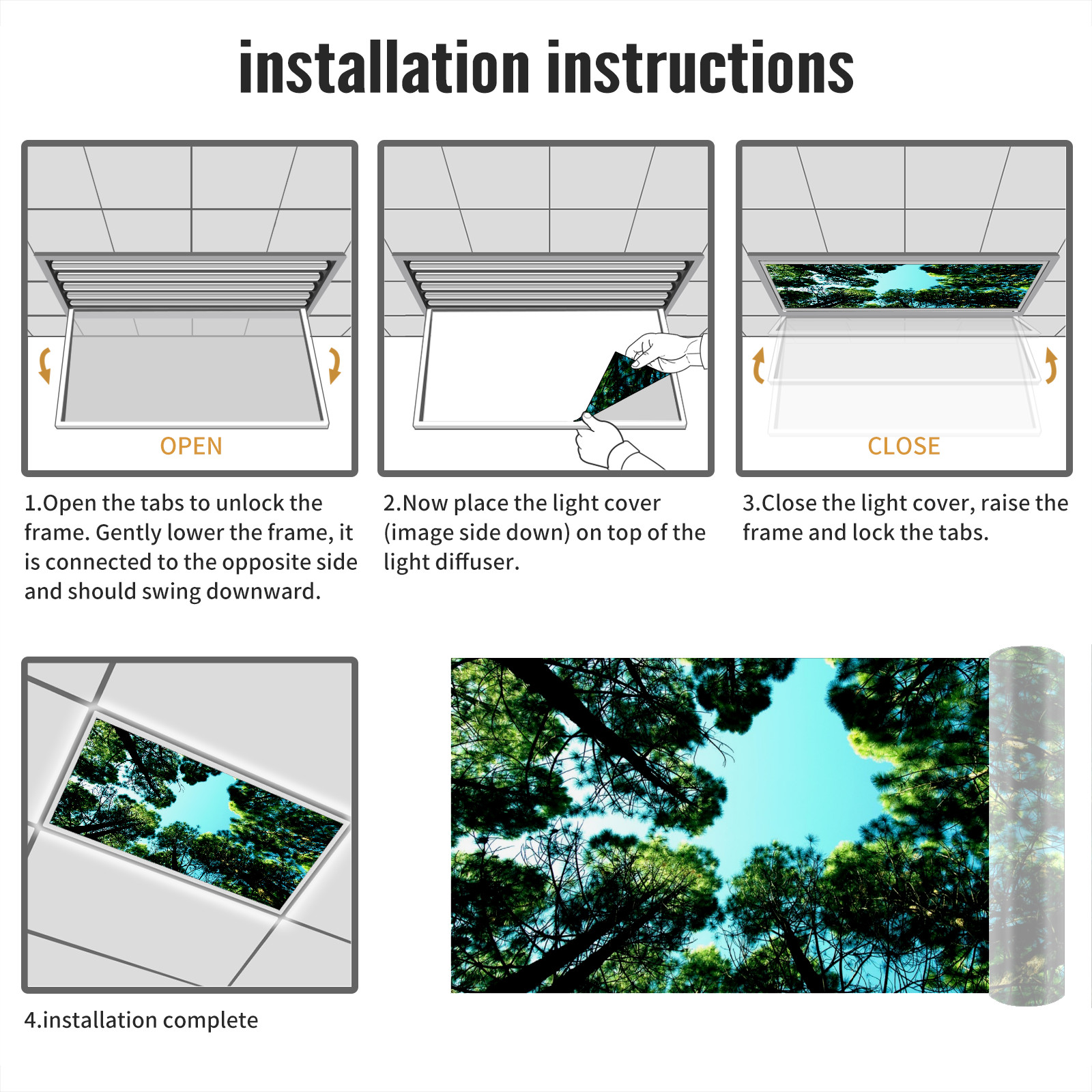 installation instructions

OPEN

1.Open the tabs to unlock the frame. Gently lower the frame, it is connected to the opposite side and should swing downward.

2.Now place the light cover (image side down) on top of the light diffuser.

CLOSE

3.Close the light cover, raise the frame and lock the tabs.

4.installation complete