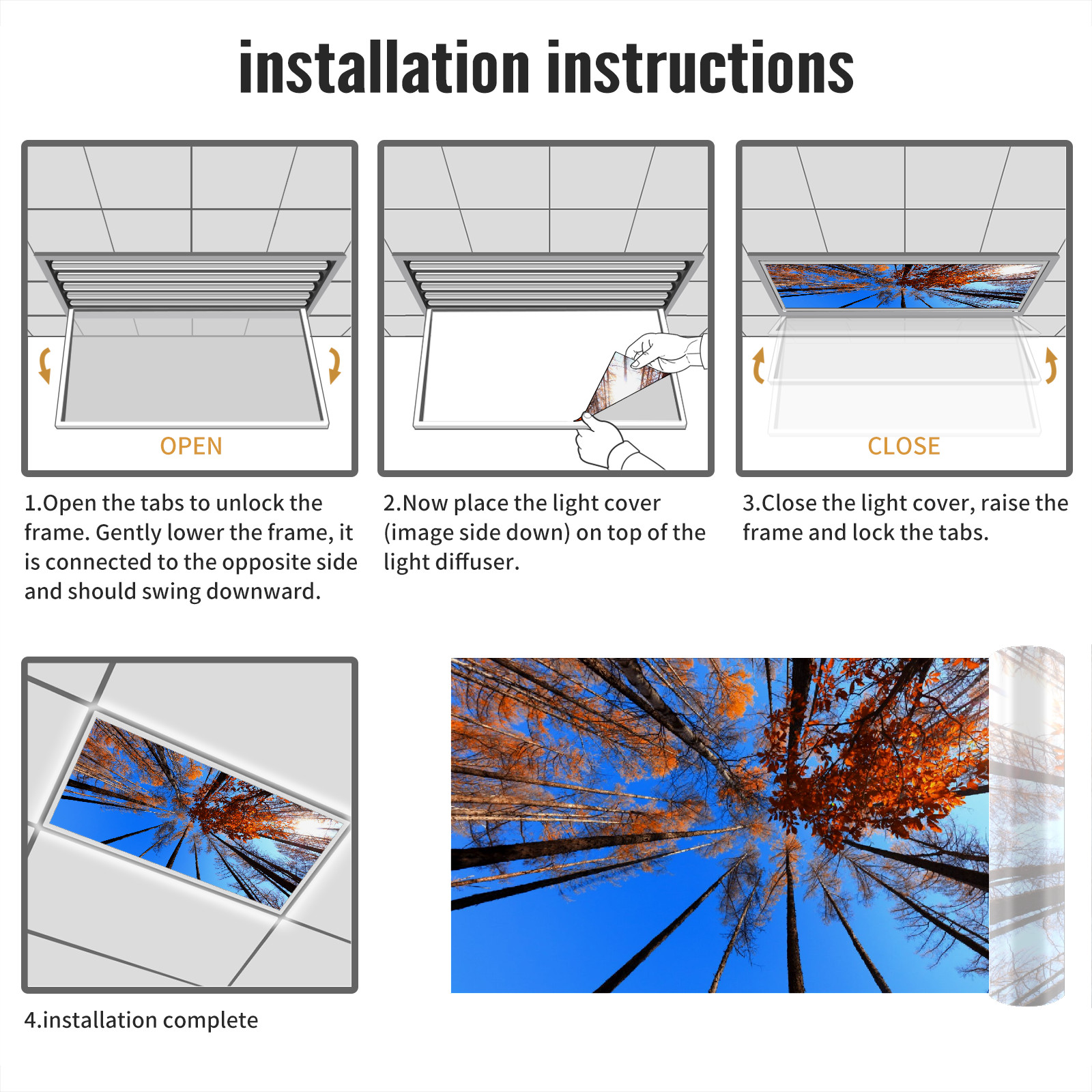 installation instructions

OPEN

1.Open the tabs to unlock the frame. Gently lower the frame, it is connected to the opposite side and should swing downward.

2.Now place the light cover (image side down) on top of the light diffuser.

CLOSE

3.Close the light cover, raise the frame and lock the tabs.

4.installation complete