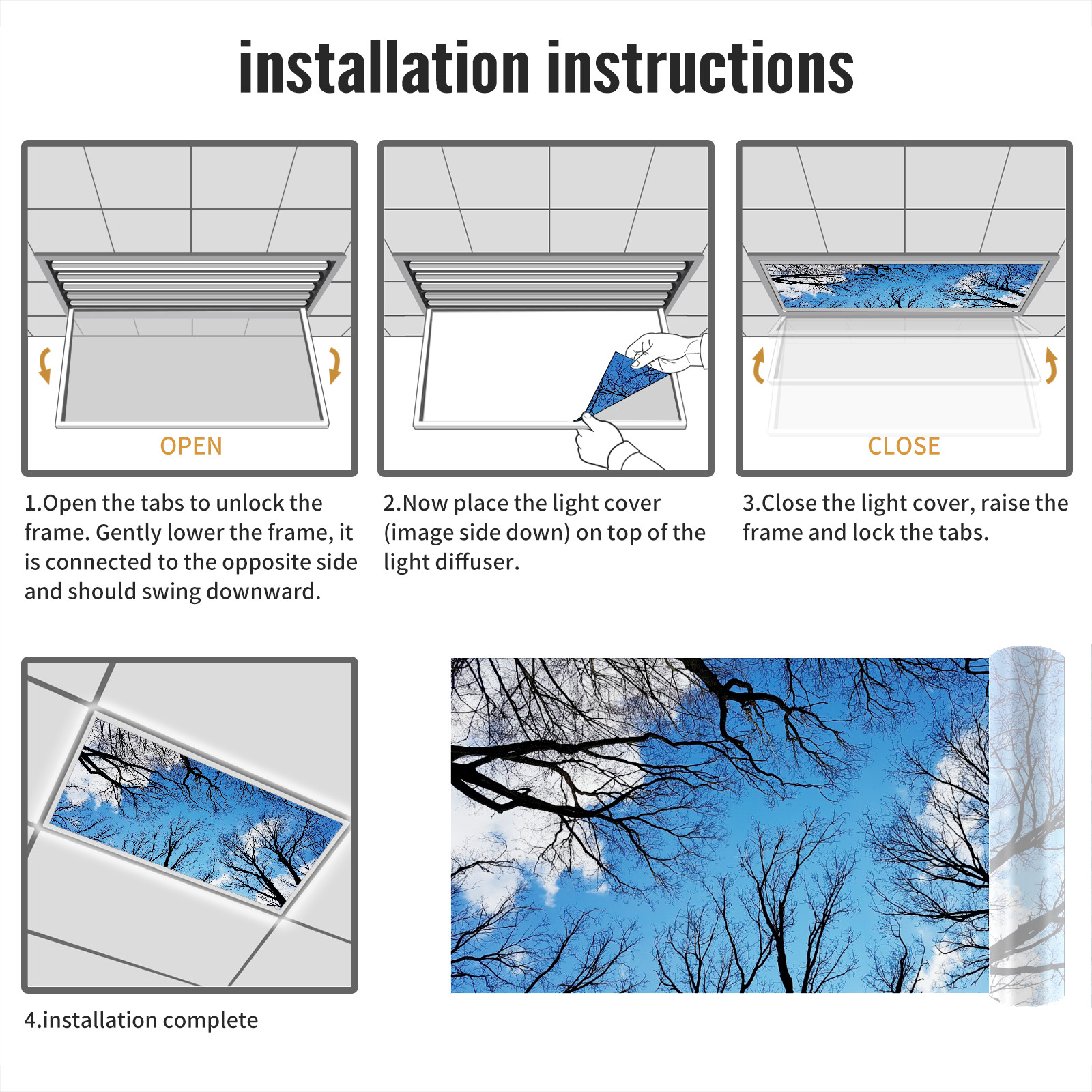 installation instructions

OPEN

1.Open the tabs to unlock the frame. Gently lower the frame, it is connected to the opposite side and should swing downward.

2.Now place the light cover (image side down) on top of the light diffuser.

CLOSE

3.Close the light cover, raise the frame and lock the tabs.

4.installation complete