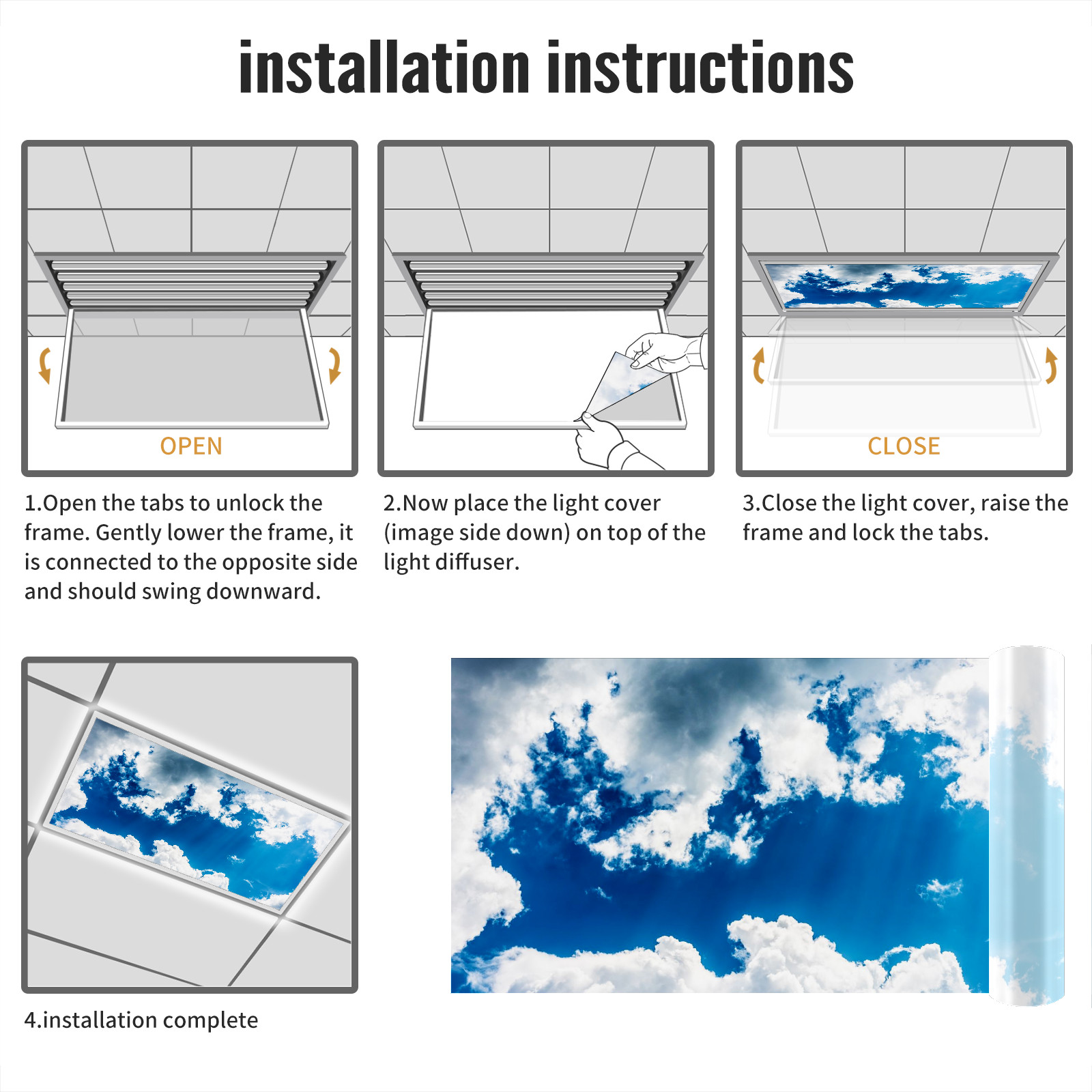 installation instructions

OPEN

1.Open the tabs to unlock the frame. Gently lower the frame, it is connected to the opposite side and should swing downward.

2.Now place the light cover (image side down) on top of the light diffuser.

CLOSE

3.Close the light cover, raise the frame and lock the tabs.

4.installation complete