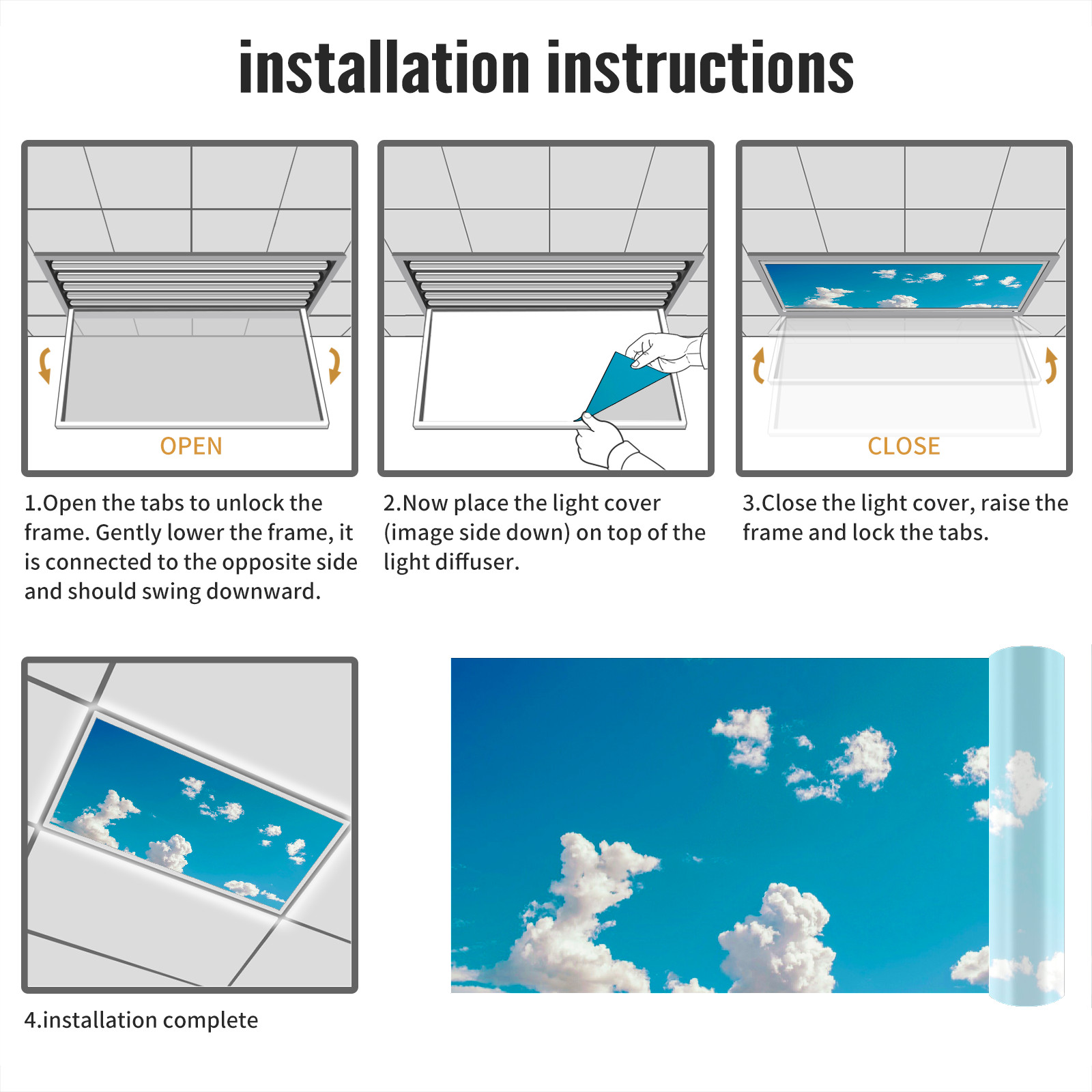 installation instructions

OPEN

1.Open the tabs to unlock the frame. Gently lower the frame, it is connected to the opposite side and should swing downward.

2.Now place the light cover (image side down) on top of the light diffuser.

CLOSE

3.Close the light cover, raise the frame and lock the tabs.

4.installation complete