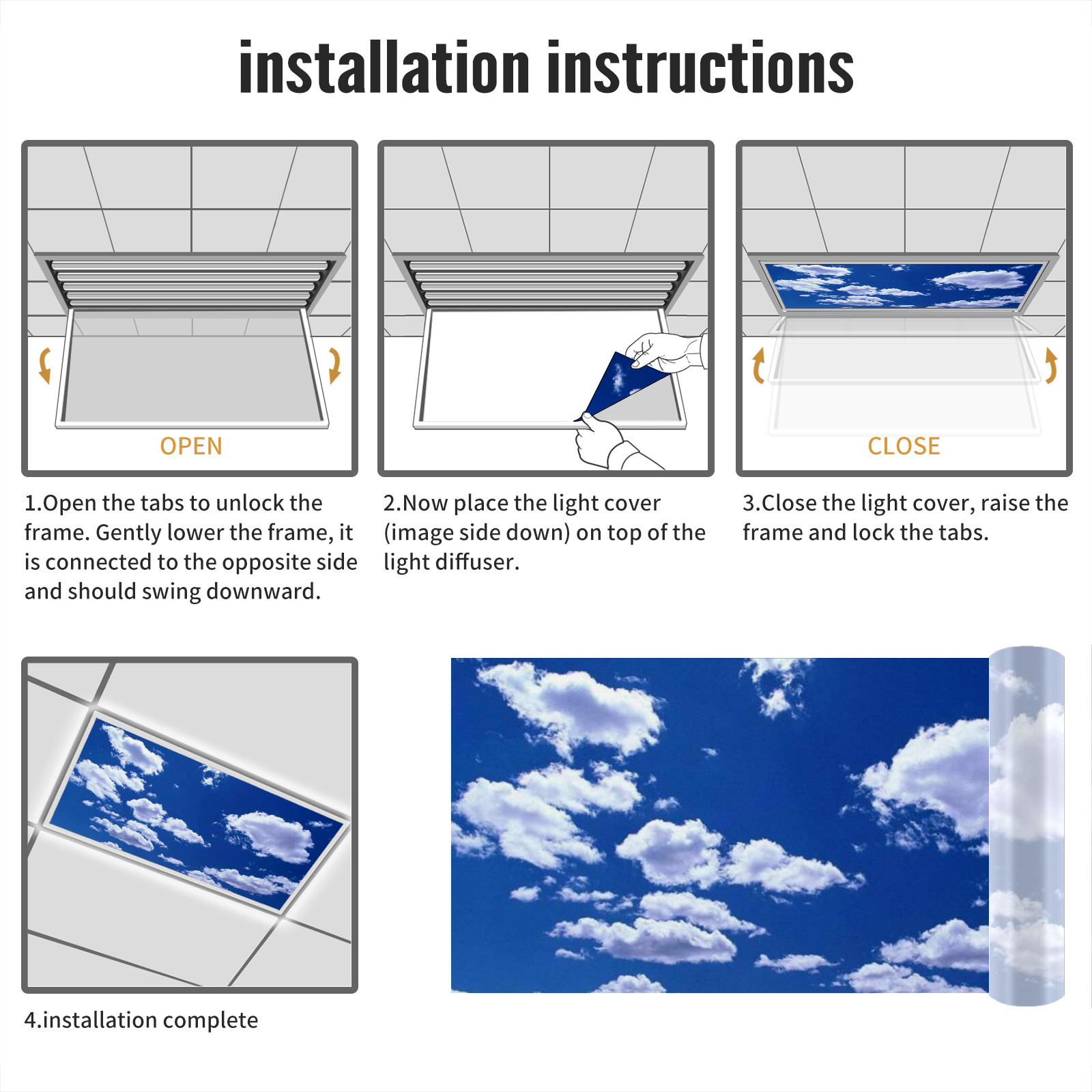 installation instructions

OPEN

1.Open the tabs to unlock the frame. Gently lower the frame, it is connected to the opposite side and should swing downward.

2.Now place the light cover (image side down) on top of the light diffuser.

CLOSE

3.Close the light cover, raise the frame and lock the tabs.

4.installation complete