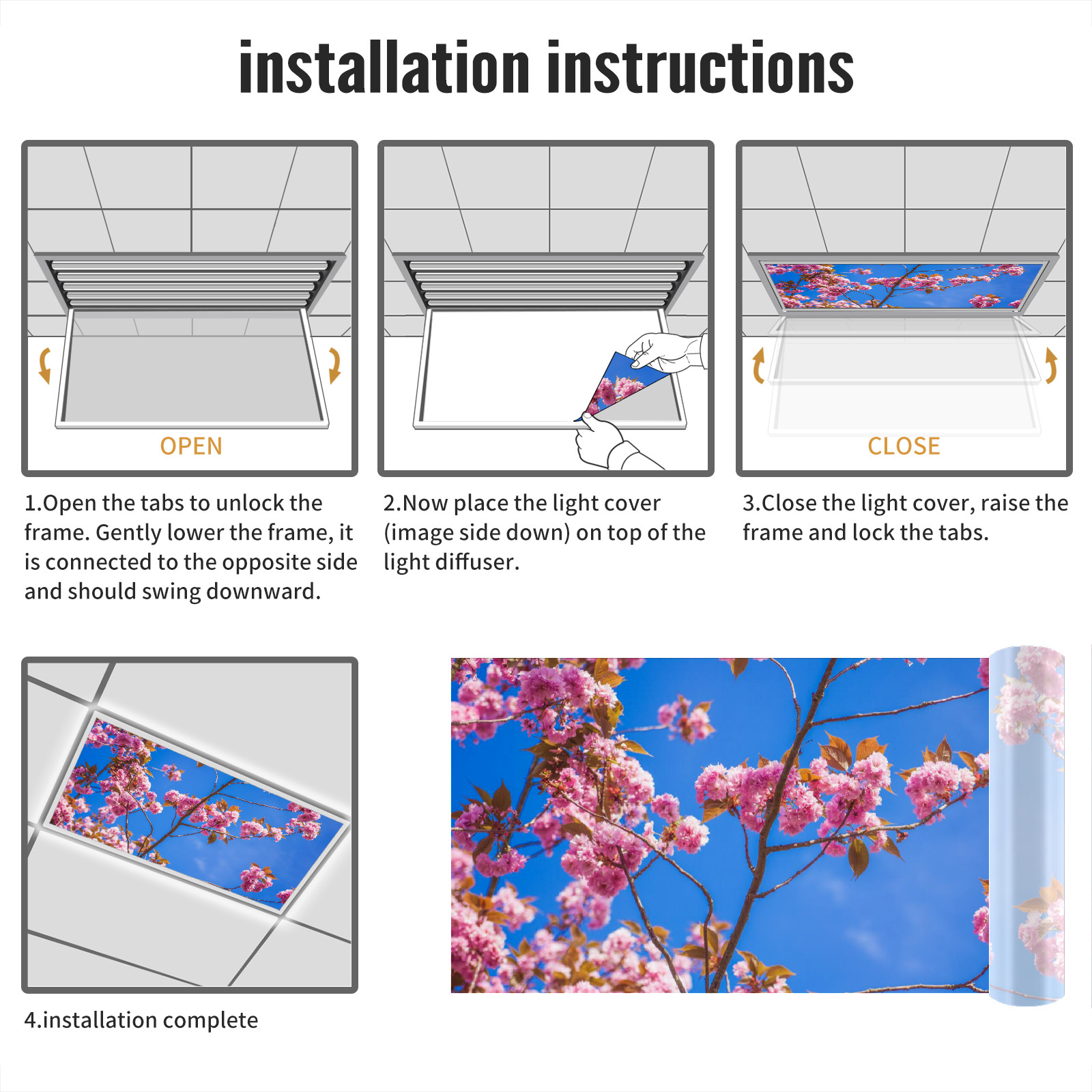 installation instructions

OPEN

1.Open the tabs to unlock the frame. Gently lower the frame, it is connected to the opposite side and should swing downward.

2.Now place the light cover (image side down) on top of the light diffuser.

CLOSE

3.Close the light cover, raise the frame and lock the tabs.

4.installation complete