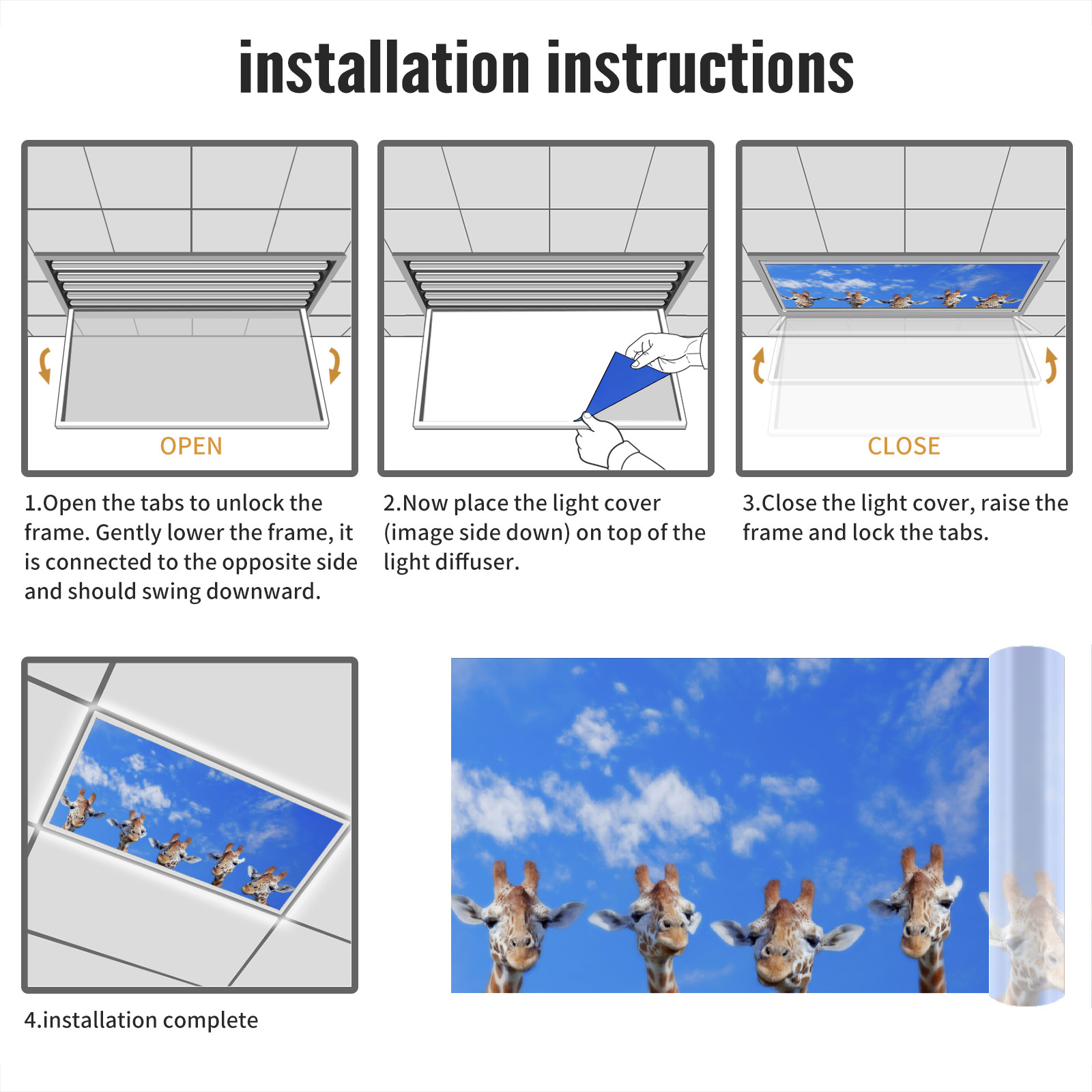 installation instructions

OPEN

1.Open the tabs to unlock the frame. Gently lower the frame, it is connected to the opposite side and should swing downward.

2.Now place the light cover (image side down) on top of the light diffuser.

CLOSE

3.Close the light cover, raise the frame and lock the tabs.

4.installation complete