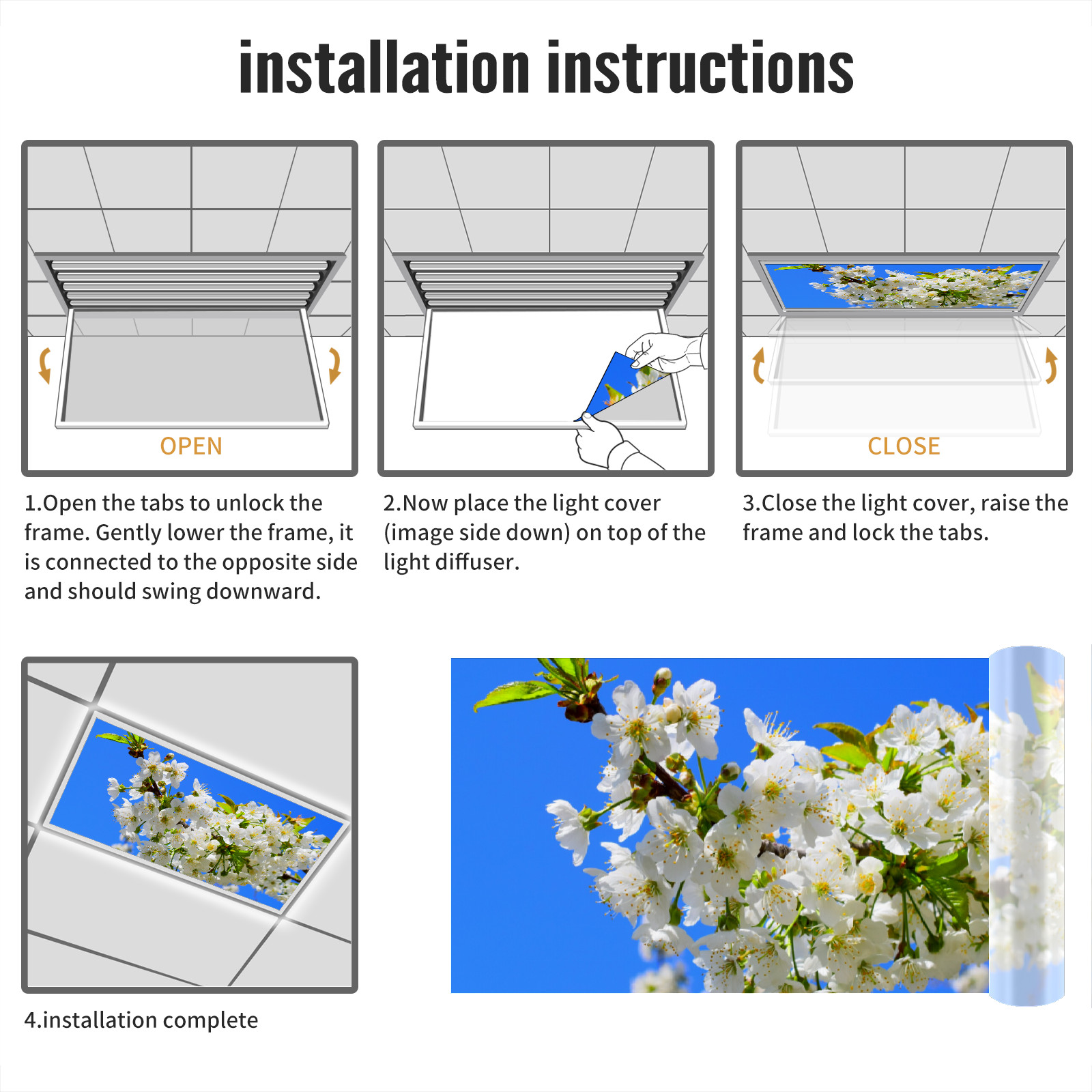 installation instructions

OPEN

1.Open the tabs to unlock the frame. Gently lower the frame, it is connected to the opposite side and should swing downward.

2.Now place the light cover (image side down) on top of the light diffuser.

CLOSE

3.Close the light cover, raise the frame and lock the tabs.

4.installation complete