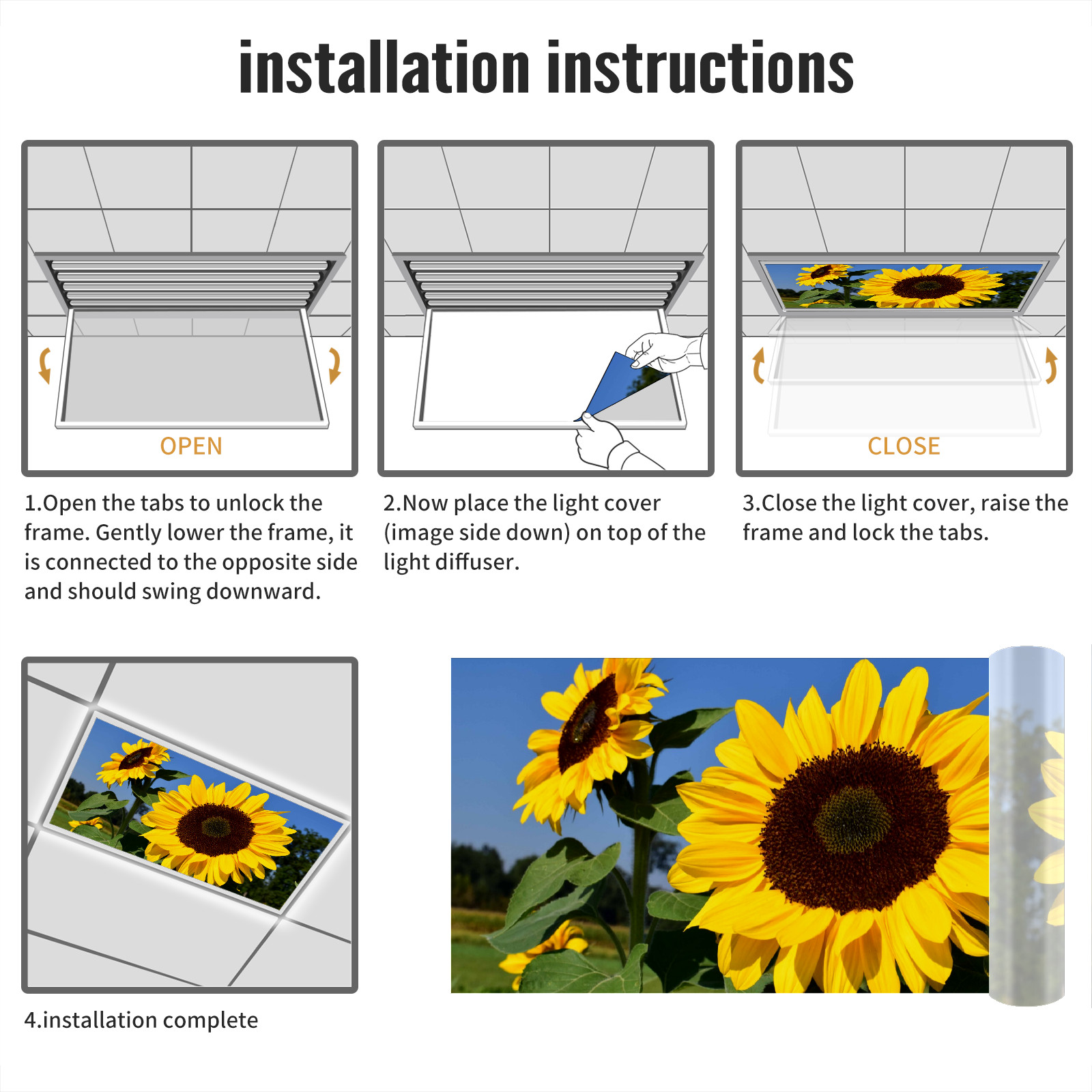 installation instructions

OPEN

1.Open the tabs to unlock the frame. Gently lower the frame, it is connected to the opposite side and should swing downward.

2.Now place the light cover (image side down) on top of the light diffuser.

CLOSE

3.Close the light cover, raise the frame and lock the tabs.

4.installation complete