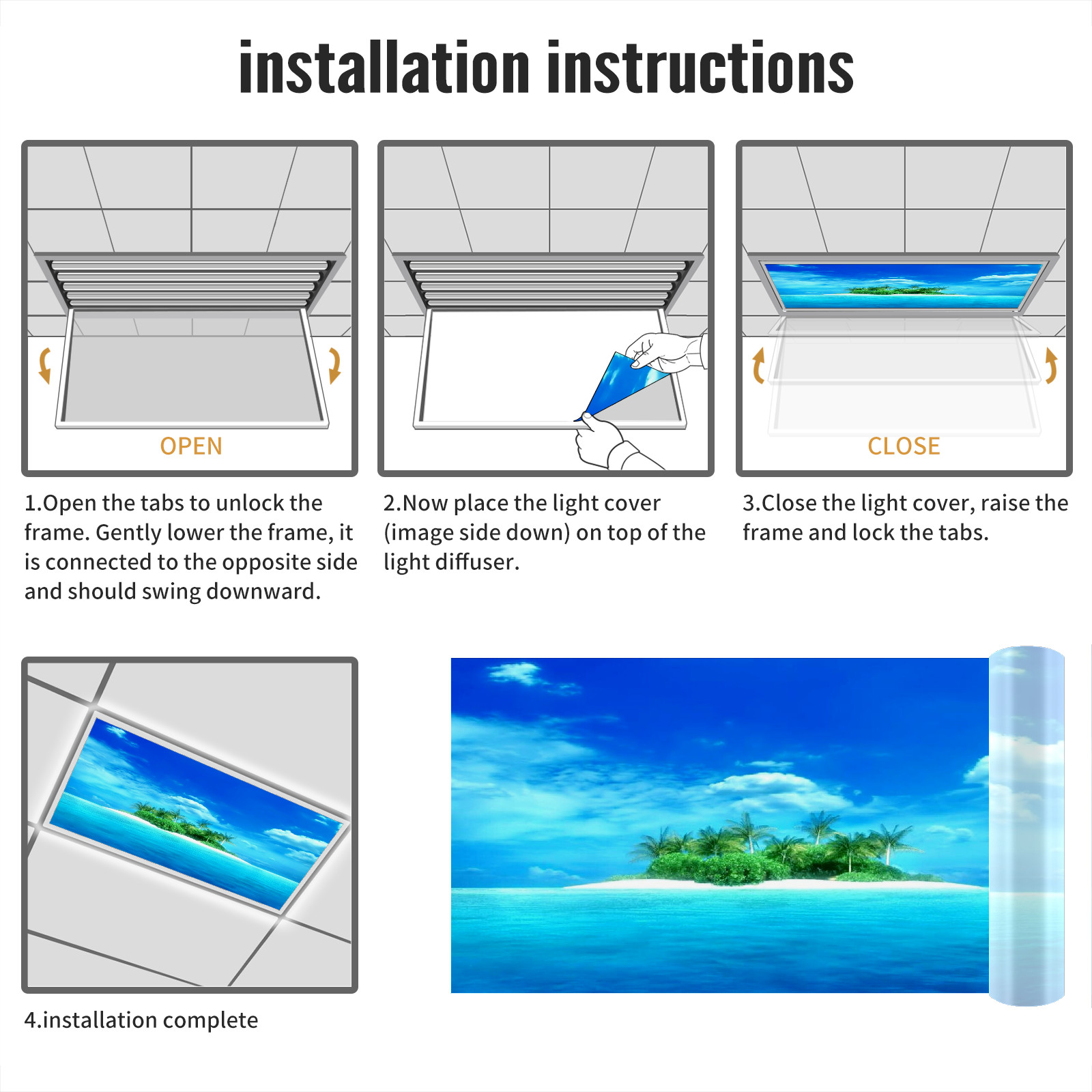 installation instructions

OPEN

1.Open the tabs to unlock the frame. Gently lower the frame, it is connected to the opposite side and should swing downward.

2.Now place the light cover (image side down) on top of the light diffuser.

CLOSE

3.Close the light cover, raise the frame and lock the tabs.

4.installation complete