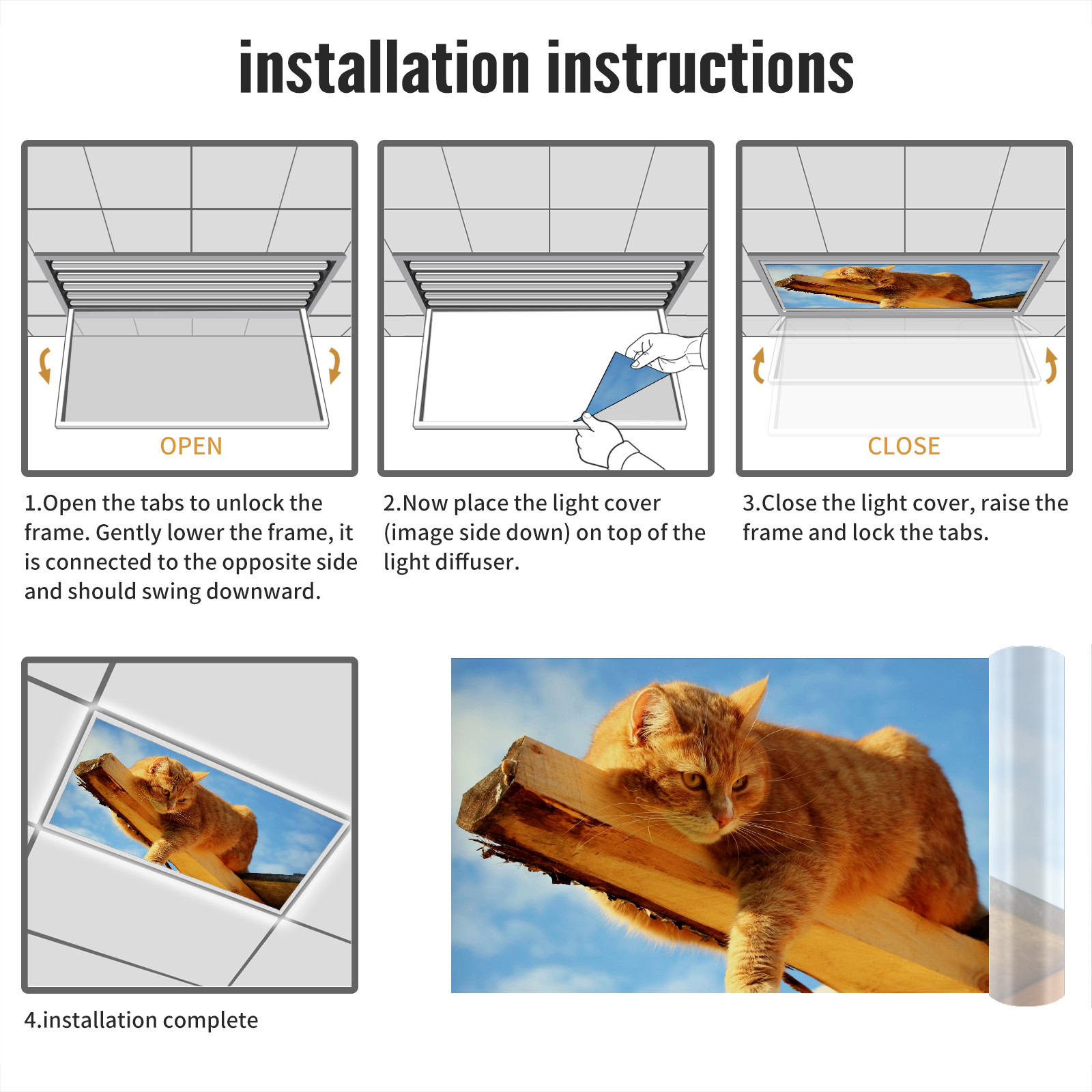 installation instructions

OPEN

1.Open the tabs to unlock the frame. Gently lower the frame, it is connected to the opposite side and should swing downward.

2.Now place the light cover (image side down) on top of the light diffuser.

CLOSE

3.Close the light cover, raise the frame and lock the tabs.

4.installation complete