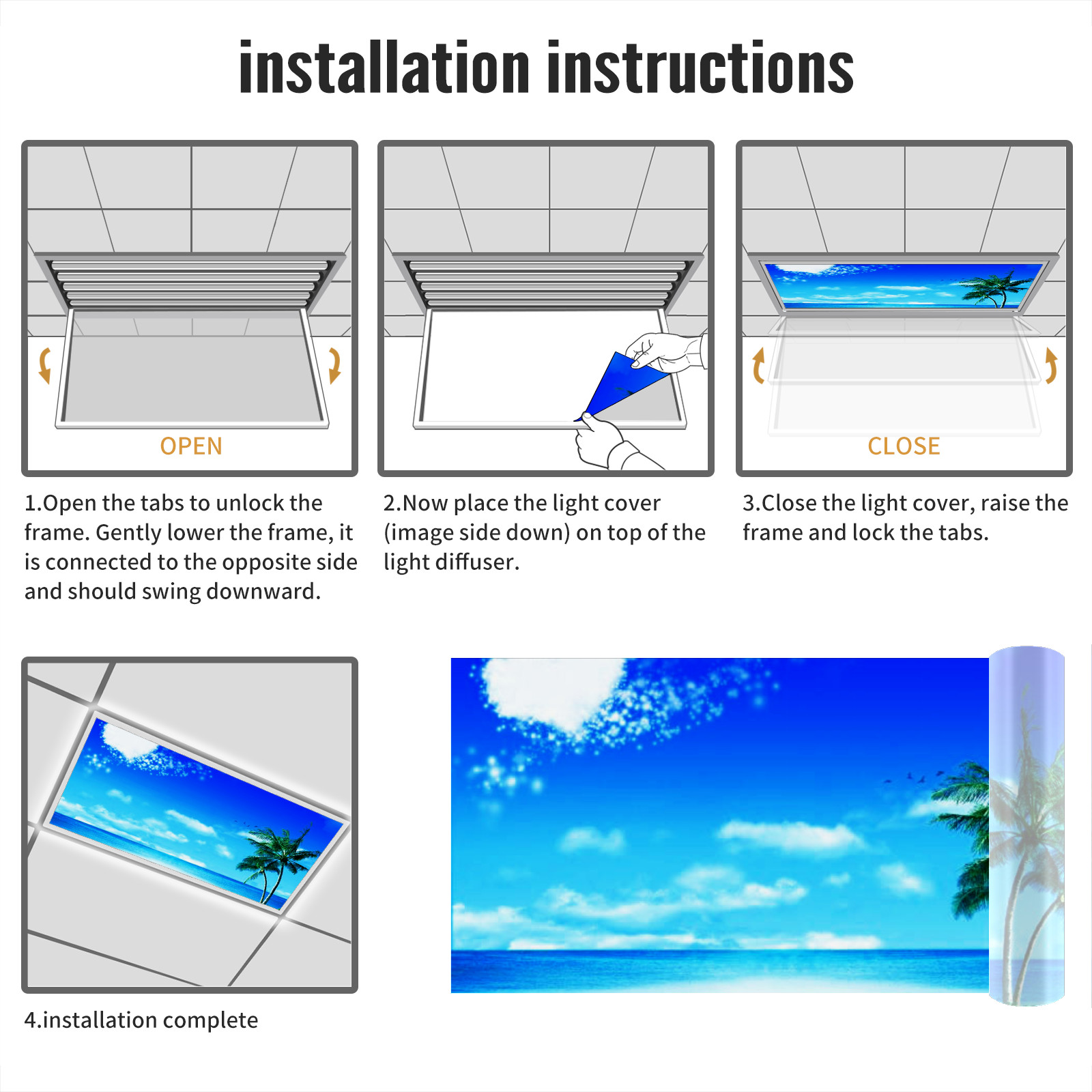 installation instructions

OPEN

1.Open the tabs to unlock the frame. Gently lower the frame, it is connected to the opposite side and should swing downward.

2.Now place the light cover (image side down) on top of the light diffuser.

CLOSE

3.Close the light cover, raise the frame and lock the tabs.

4.installation complete