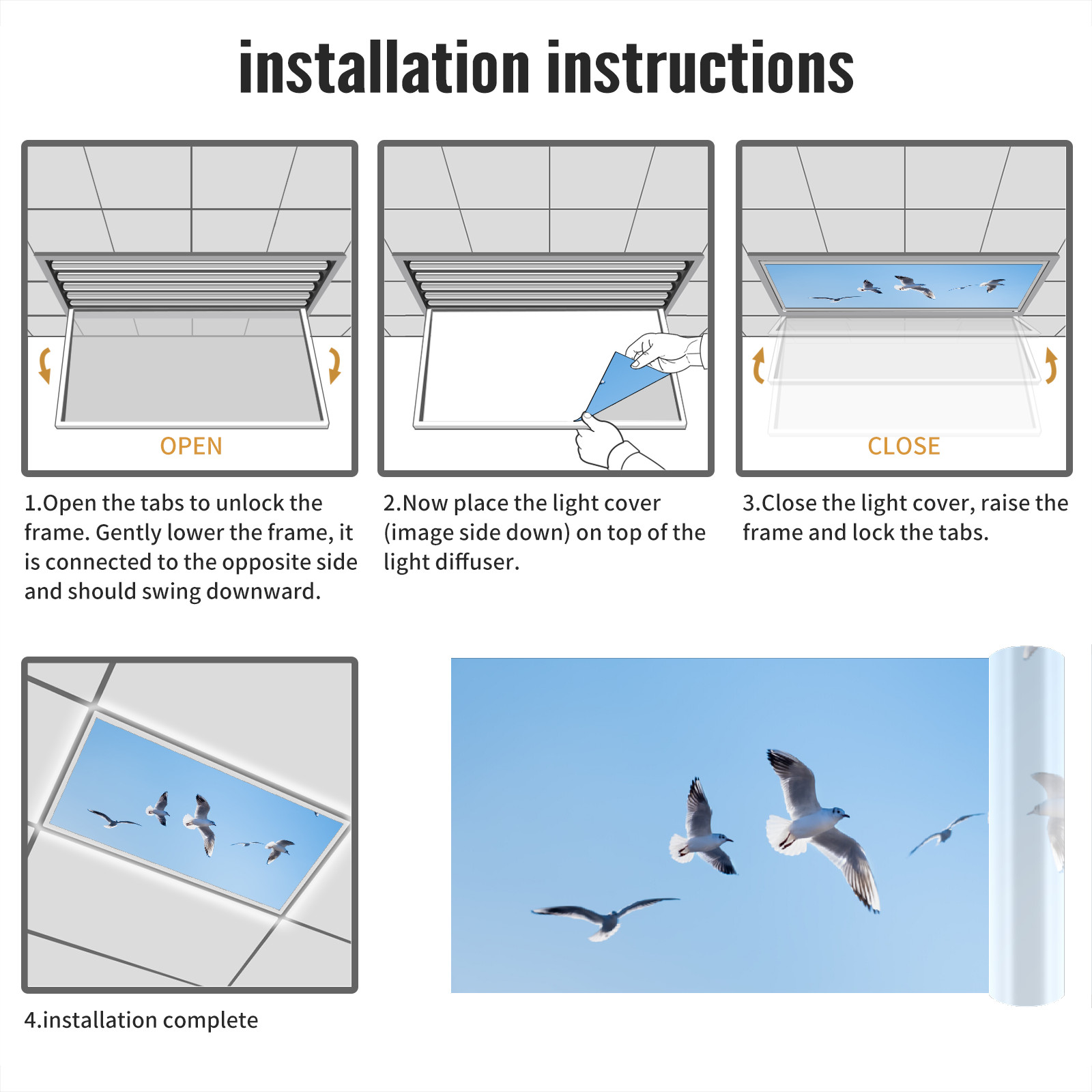 installation instructions

OPEN

1.Open the tabs to unlock the frame. Gently lower the frame, it is connected to the opposite side and should swing downward.

2.Now place the light cover (image side down) on top of the light diffuser.

CLOSE

3.Close the light cover, raise the frame and lock the tabs.

4.installation complete