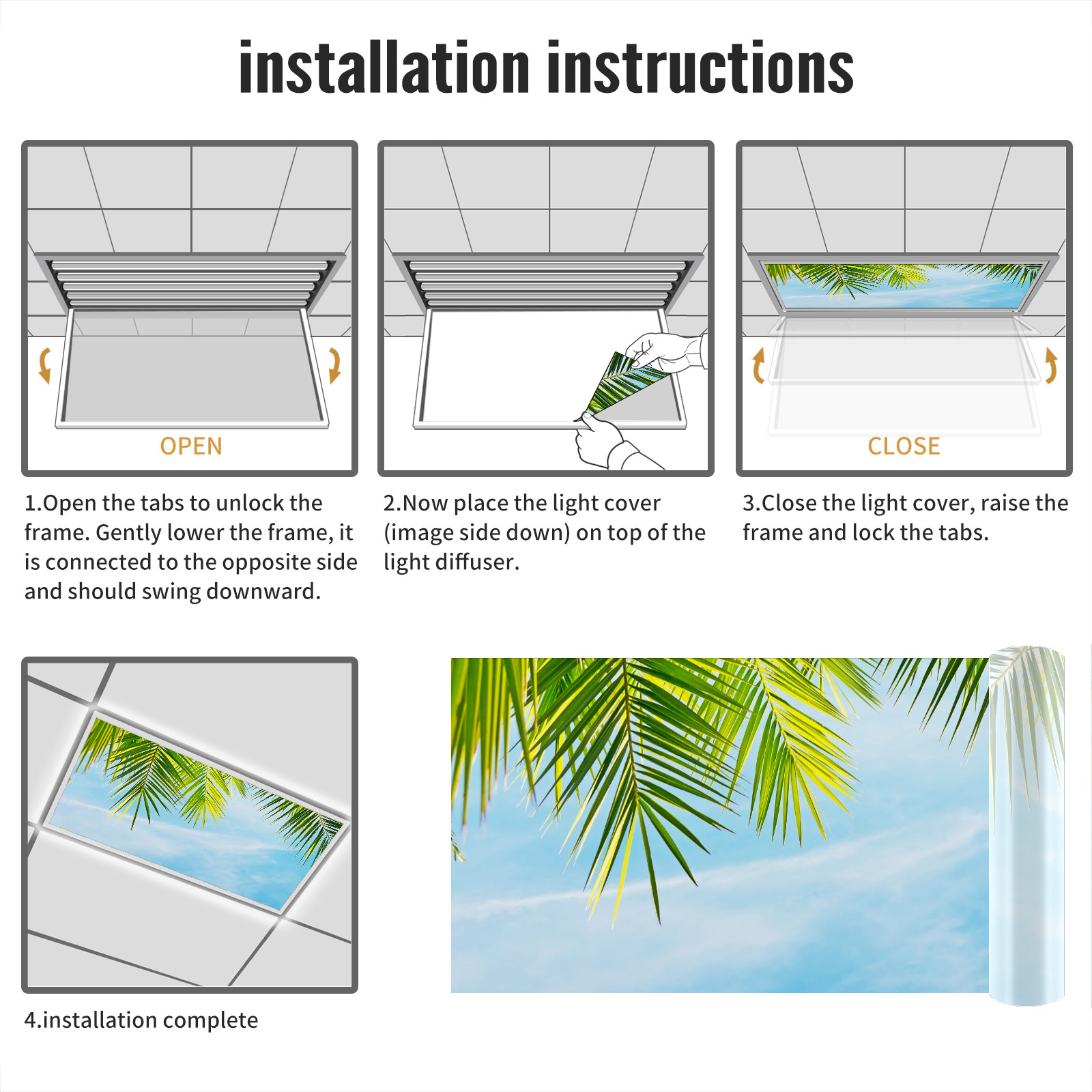 installation instructions

OPEN

1.Open the tabs to unlock the frame. Gently lower the frame, it is connected to the opposite side and should swing downward.

2.Now place the light cover (image side down) on top of the light diffuser.

CLOSE

3.Close the light cover, raise the frame and lock the tabs.

4.installation complete