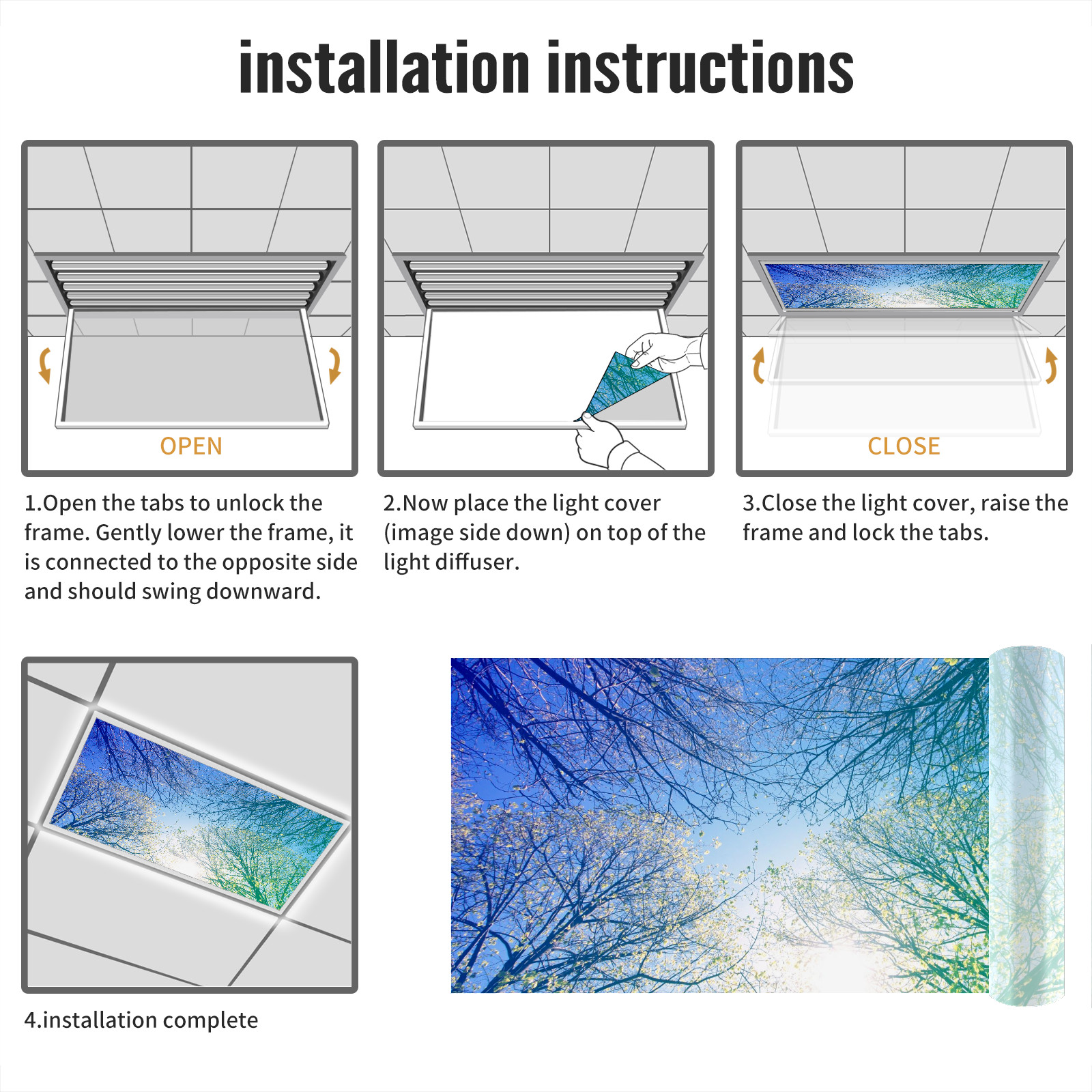 installation instructions

OPEN

1.Open the tabs to unlock the frame. Gently lower the frame, it is connected to the opposite side and should swing downward.

2.Now place the light cover (image side down) on top of the light diffuser.

CLOSE

3.Close the light cover, raise the frame and lock the tabs.

4.installation complete