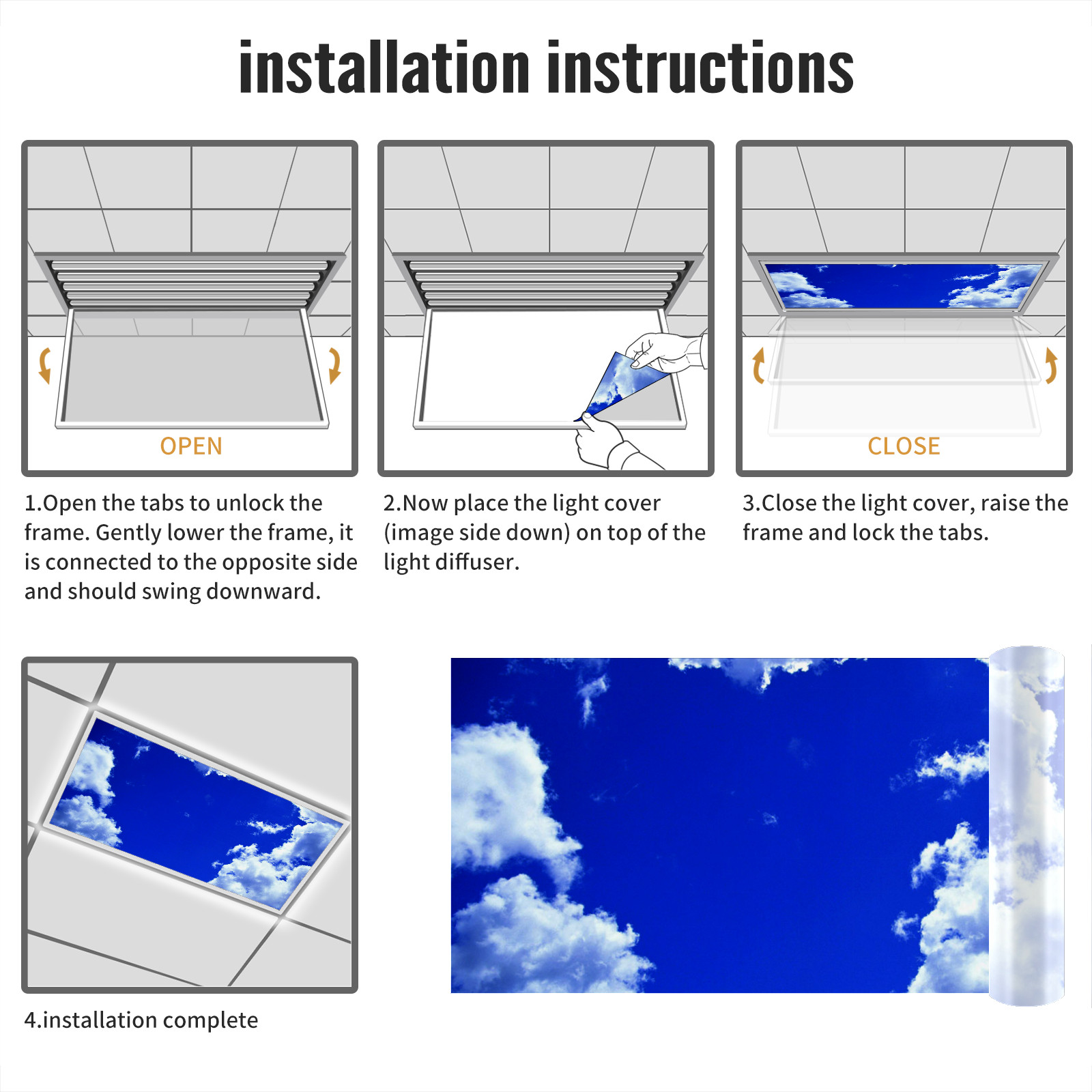 installation instructions

OPEN

1.Open the tabs to unlock the frame. Gently lower the frame, it is connected to the opposite side and should swing downward.

2.Now place the light cover (image side down) on top of the light diffuser.

CLOSE

3.Close the light cover, raise the frame and lock the tabs.

4.installation complete