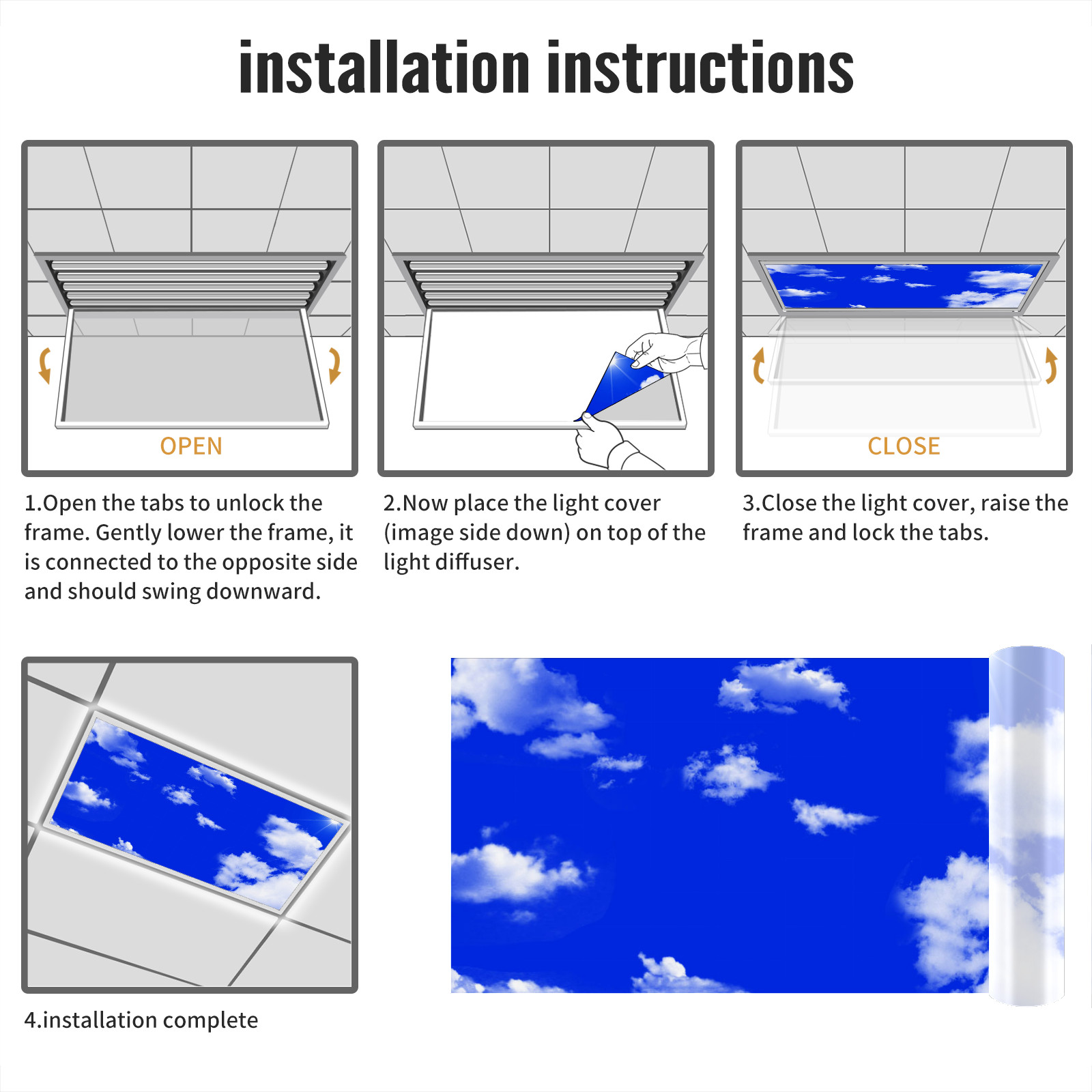 installation instructions

OPEN

1.Open the tabs to unlock the frame. Gently lower the frame, it is connected to the opposite side and should swing downward.

2.Now place the light cover (image side down) on top of the light diffuser.

CLOSE

3.Close the light cover, raise the frame and lock the tabs.

4.installation complete