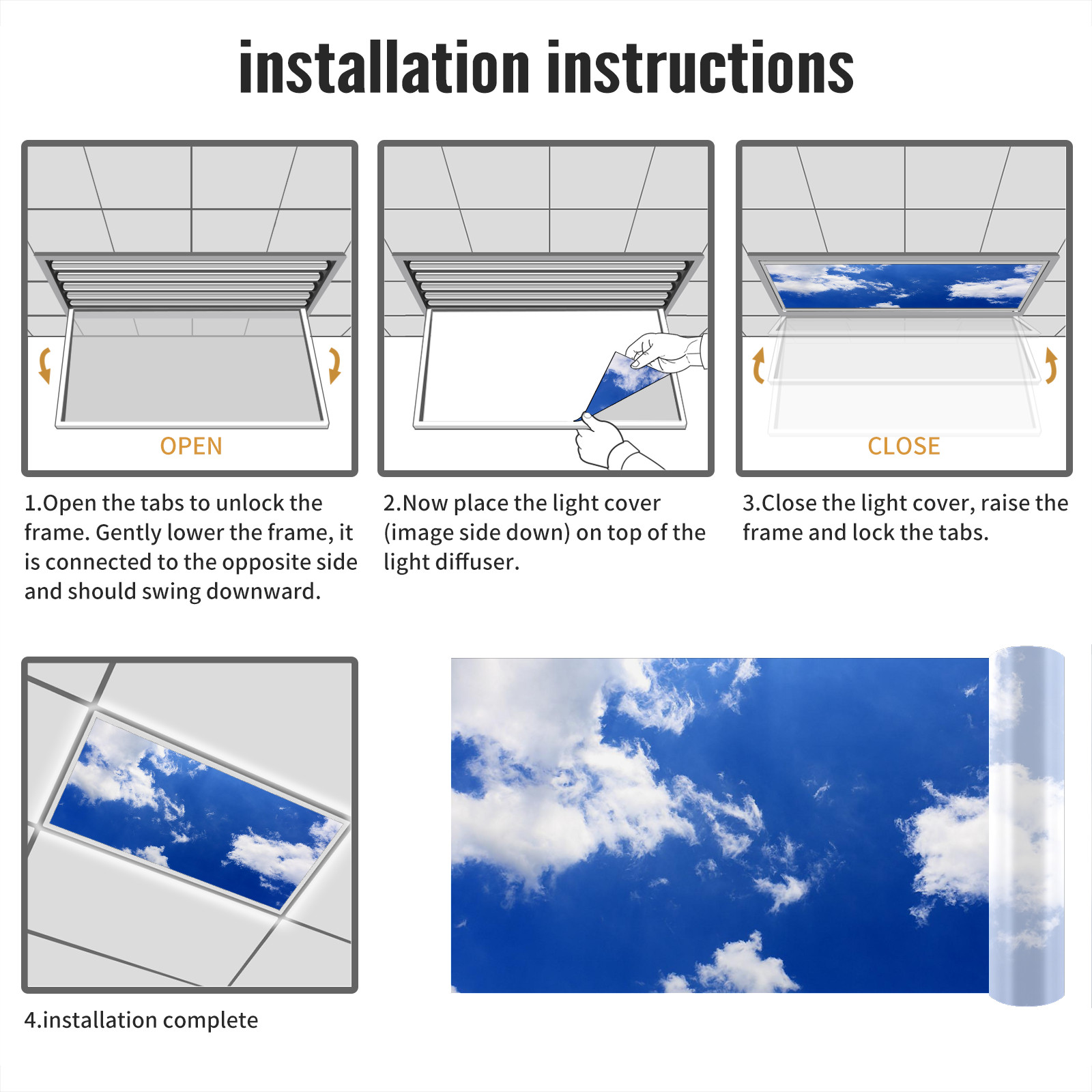 installation instructions

OPEN

1.Open the tabs to unlock the frame. Gently lower the frame, it is connected to the opposite side and should swing downward.

2.Now place the light cover (image side down) on top of the light diffuser.

CLOSE

3.Close the light cover, raise the frame and lock the tabs.

4.installation complete