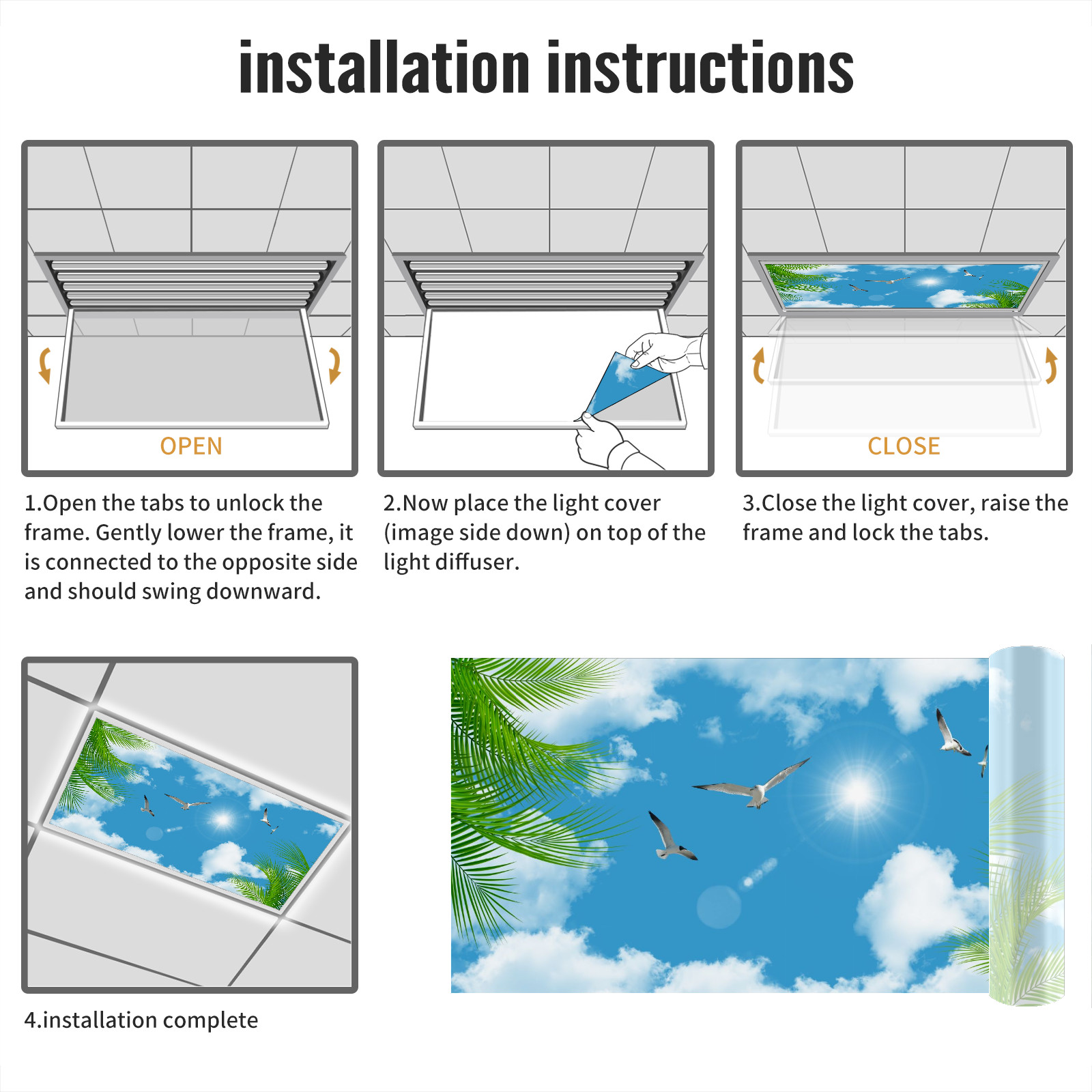 installation instructions

OPEN

1.Open the tabs to unlock the frame. Gently lower the frame, it is connected to the opposite side and should swing downward.

2.Now place the light cover (image side down) on top of the light diffuser.

CLOSE

3.Close the light cover, raise the frame and lock the tabs.

4.installation complete