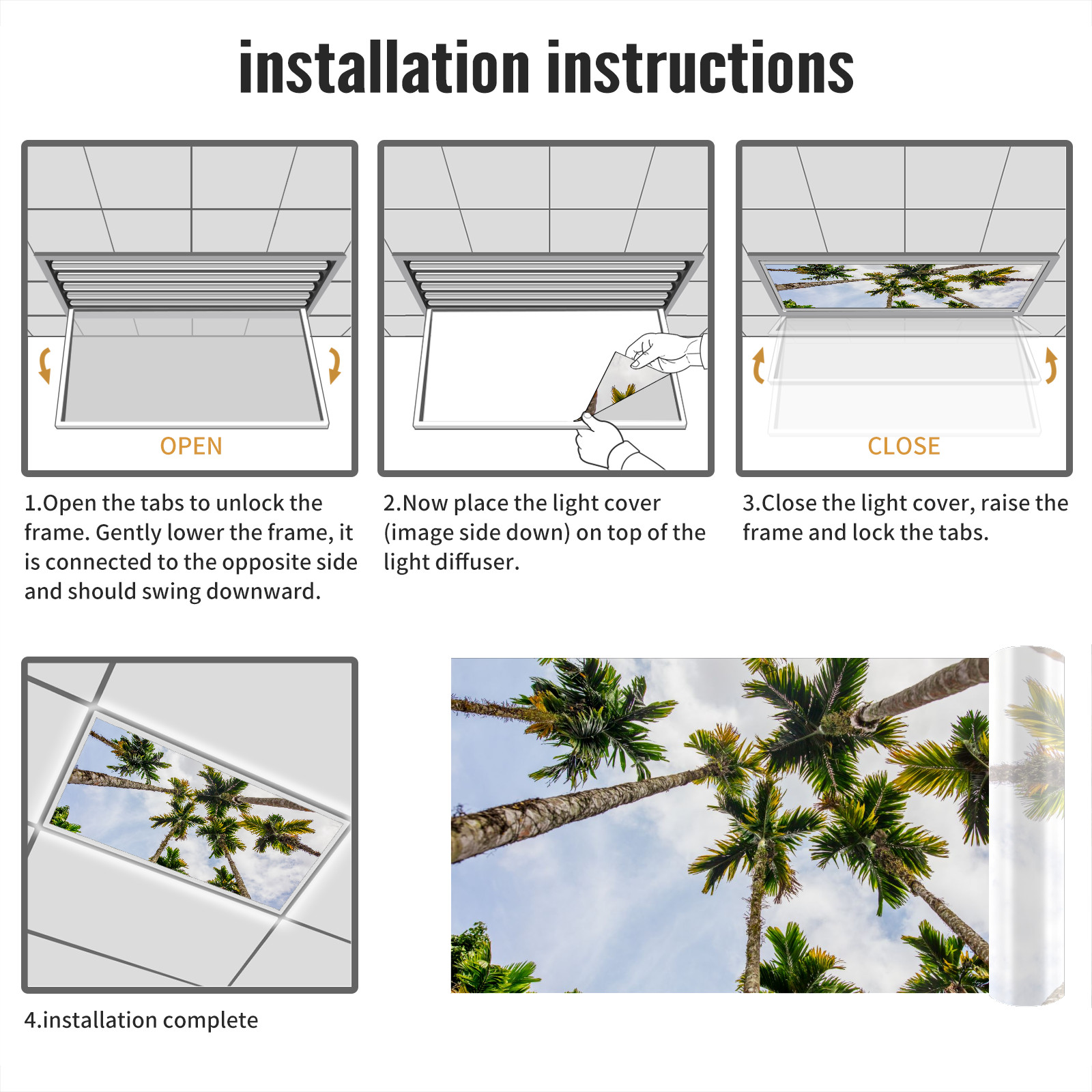 installation instructions

OPEN

1.Open the tabs to unlock the frame. Gently lower the frame, it is connected to the opposite side and should swing downward.

2.Now place the light cover (image side down) on top of the light diffuser.

CLOSE

3.Close the light cover, raise the frame and lock the tabs.

4.installation complete