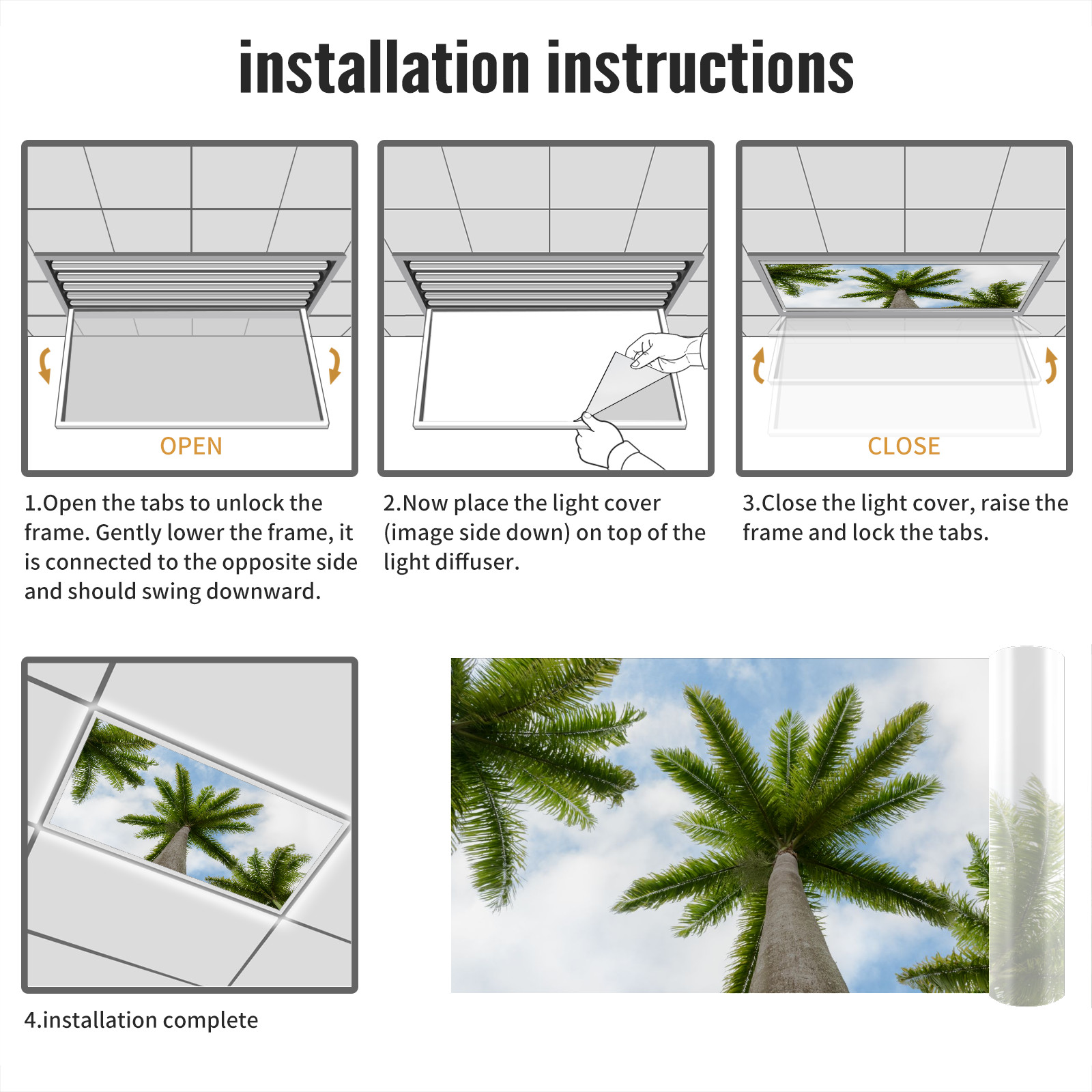 installation instructions

OPEN

1.Open the tabs to unlock the frame. Gently lower the frame, it is connected to the opposite side and should swing downward.

2.Now place the light cover (image side down) on top of the light diffuser.

CLOSE

3.Close the light cover, raise the frame and lock the tabs.

4.installation complete