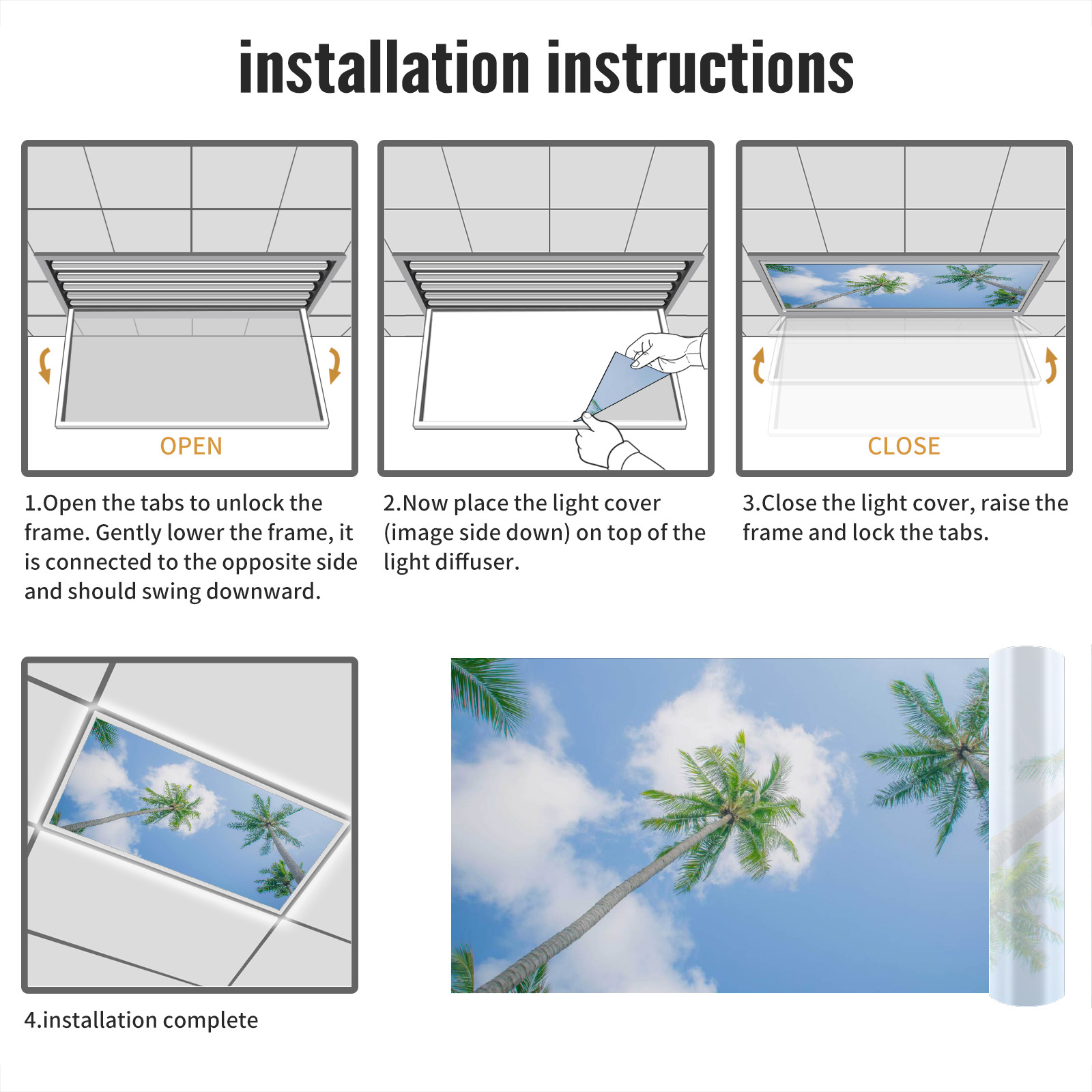 installation instructions

OPEN

1.Open the tabs to unlock the frame. Gently lower the frame, it is connected to the opposite side and should swing downward.

2.Now place the light cover (image side down) on top of the light diffuser.

CLOSE

3.Close the light cover, raise the frame and lock the tabs.

4.installation complete