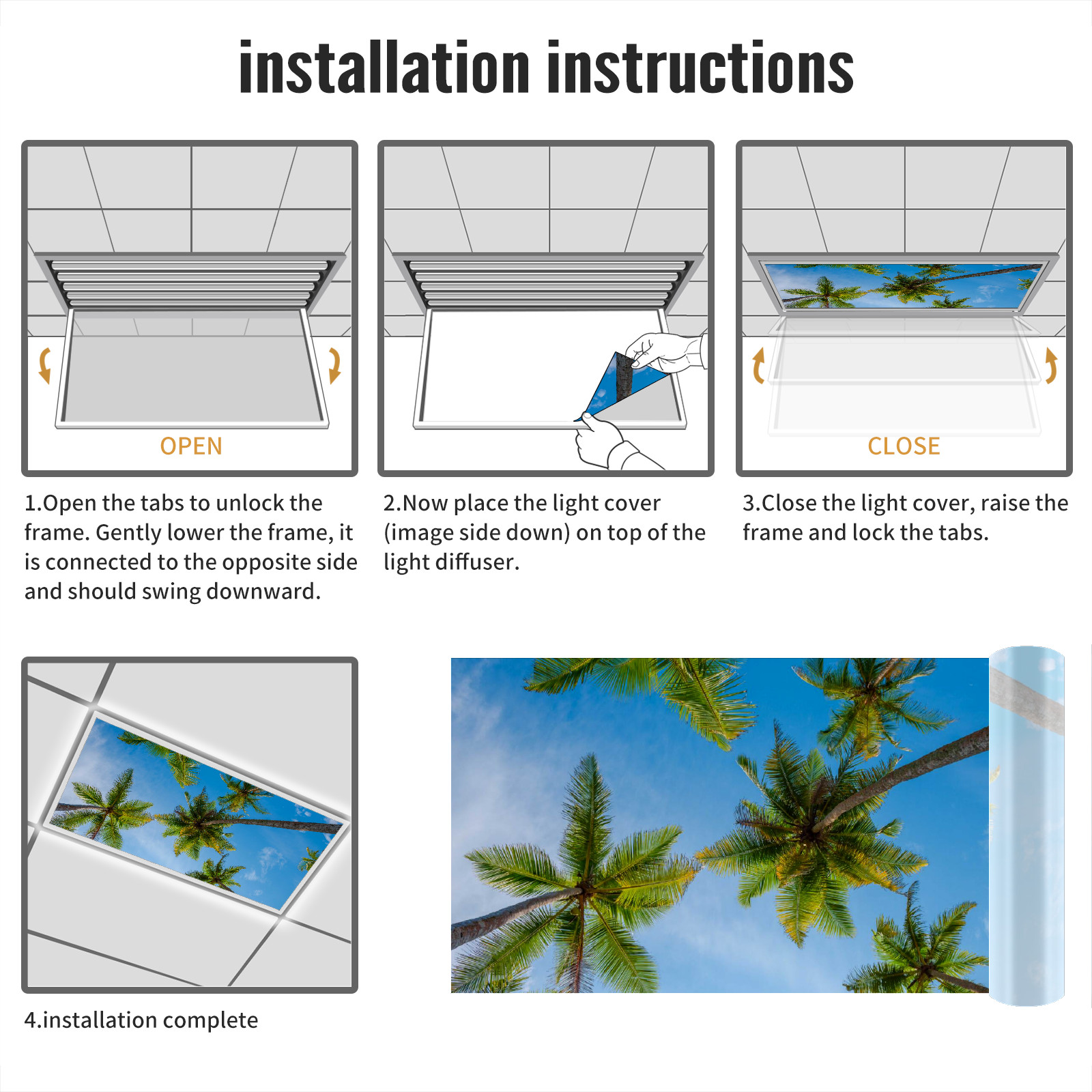 installation instructions

OPEN

1.Open the tabs to unlock the frame. Gently lower the frame, it is connected to the opposite side and should swing downward.

2.Now place the light cover (image side down) on top of the light diffuser.

CLOSE

3.Close the light cover, raise the frame and lock the tabs.

4.installation complete