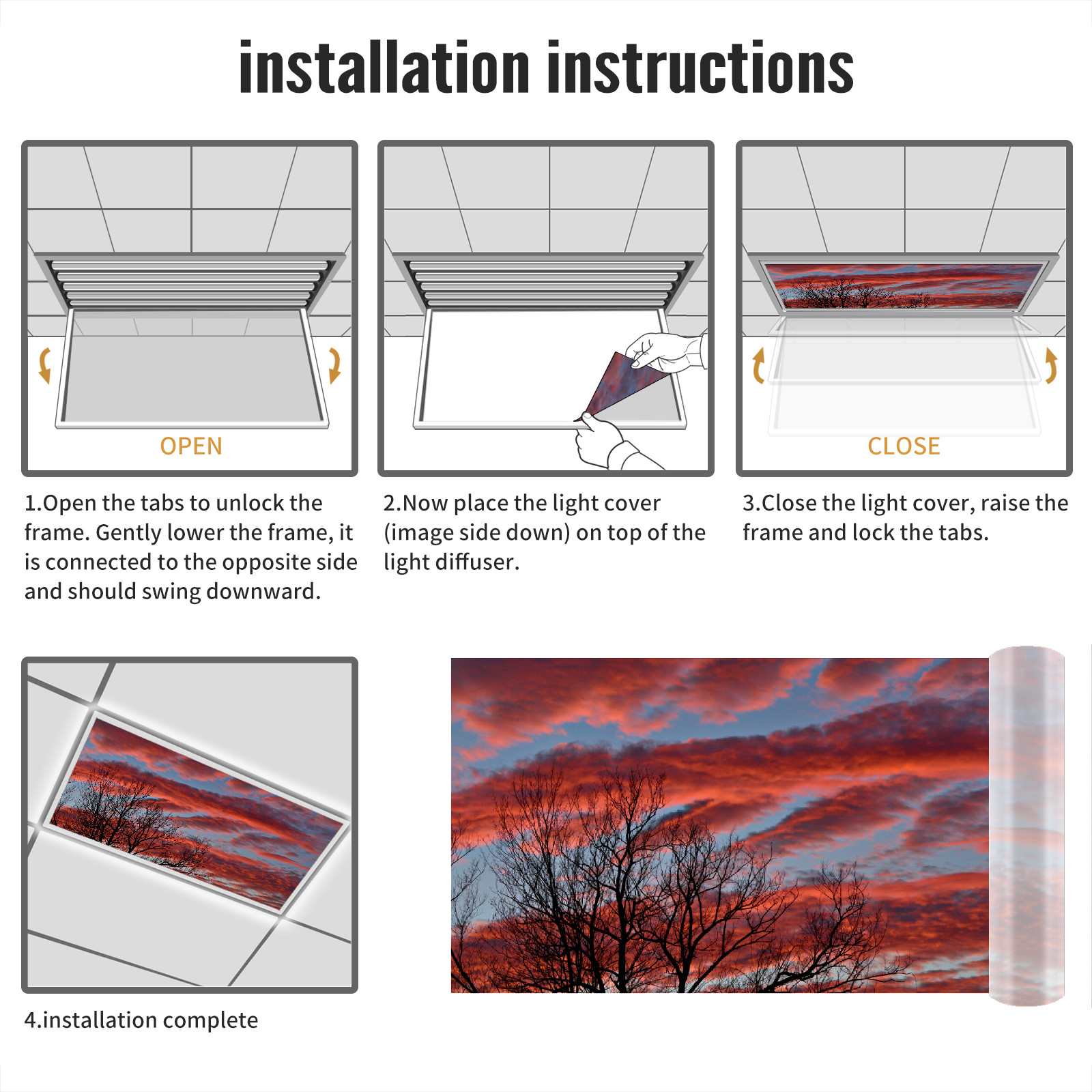 installation instructions

OPEN

1.Open the tabs to unlock the frame. Gently lower the frame, it is connected to the opposite side and should swing downward.

2.Now place the light cover (image side down) on top of the light diffuser.

CLOSE

3.Close the light cover, raise the frame and lock the tabs.

4.installation complete