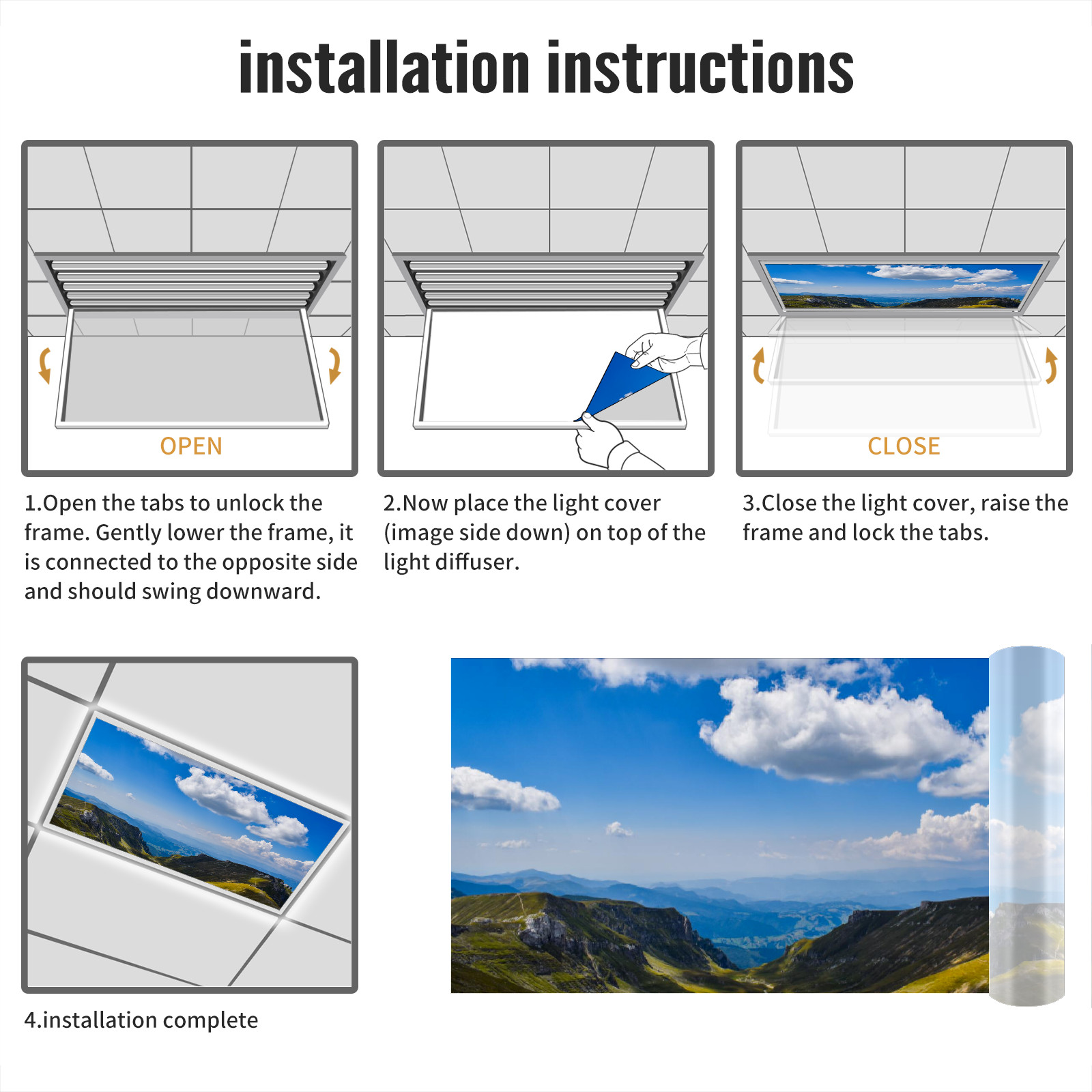 installation instructions

OPEN

1.Open the tabs to unlock the frame. Gently lower the frame, it is connected to the opposite side and should swing downward.

2.Now place the light cover (image side down) on top of the light diffuser.

CLOSE

3.Close the light cover, raise the frame and lock the tabs.

4.installation complete