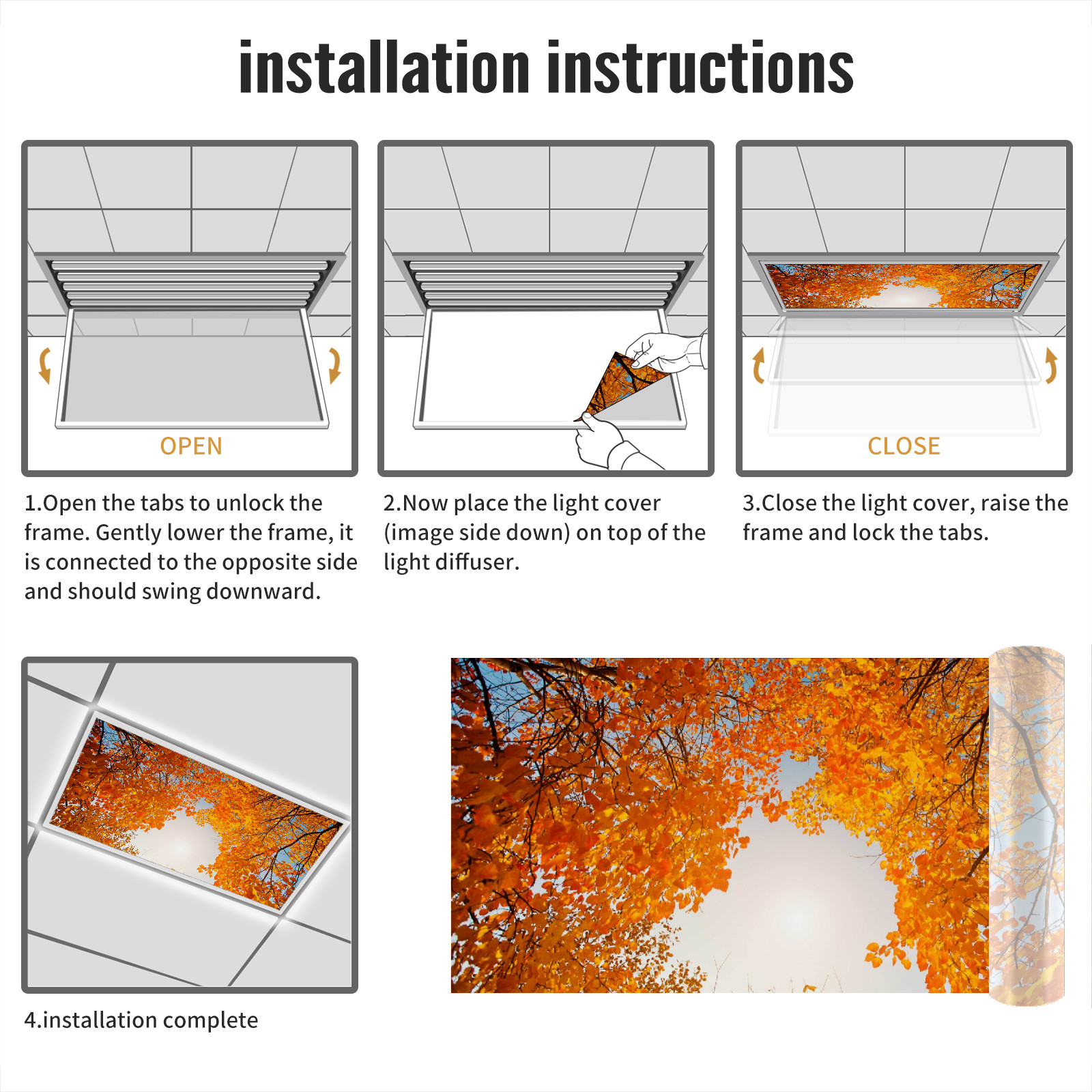 installation instructions

OPEN

1.Open the tabs to unlock the frame. Gently lower the frame, it is connected to the opposite side and should swing downward.

2.Now place the light cover (image side down) on top of the light diffuser.

CLOSE

3.Close the light cover, raise the frame and lock the tabs.

4.installation complete