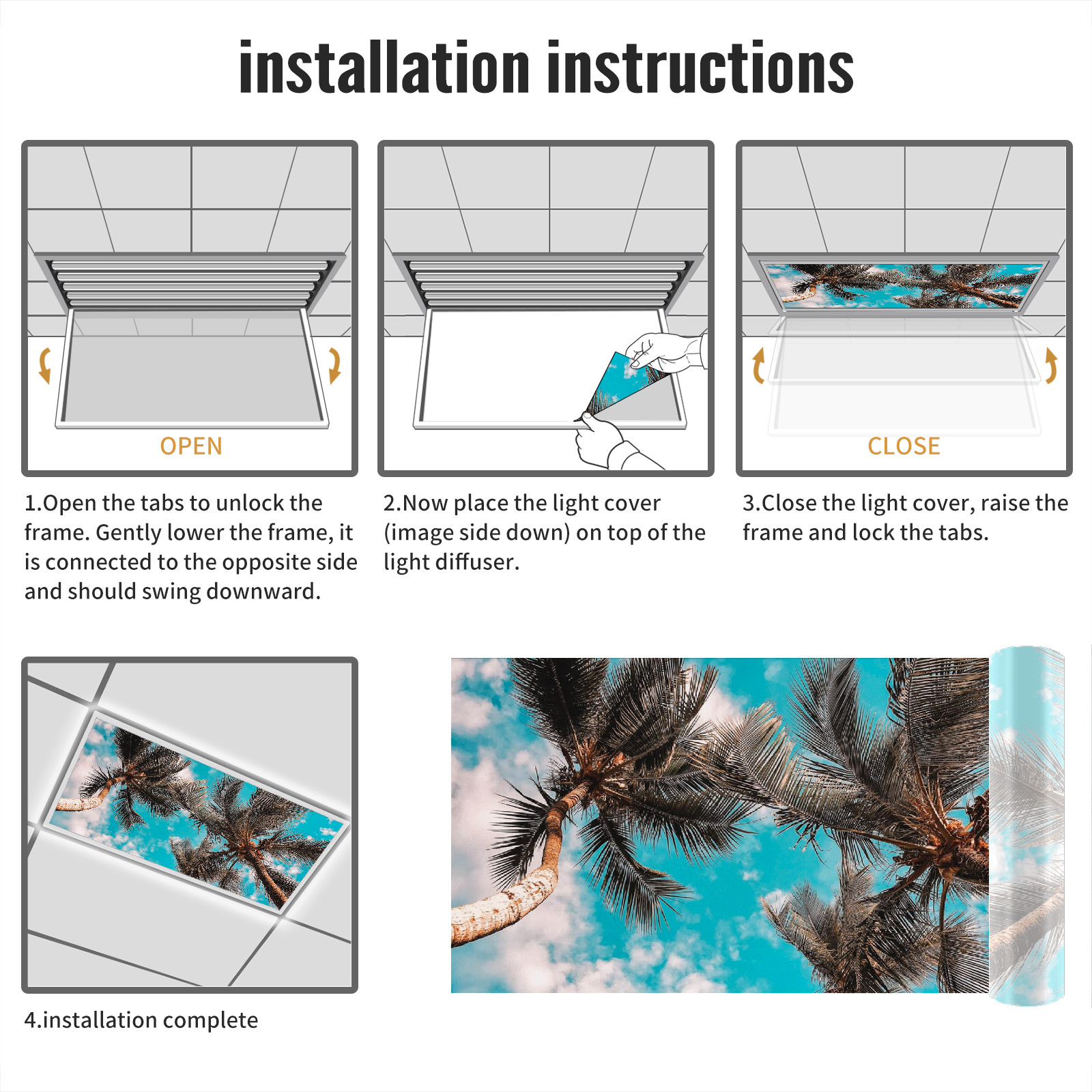 installation instructions

OPEN

1.Open the tabs to unlock the frame. Gently lower the frame, it is connected to the opposite side and should swing downward.

2.Now place the light cover (image side down) on top of the light diffuser.

CLOSE

3.Close the light cover, raise the frame and lock the tabs.

4.installation complete