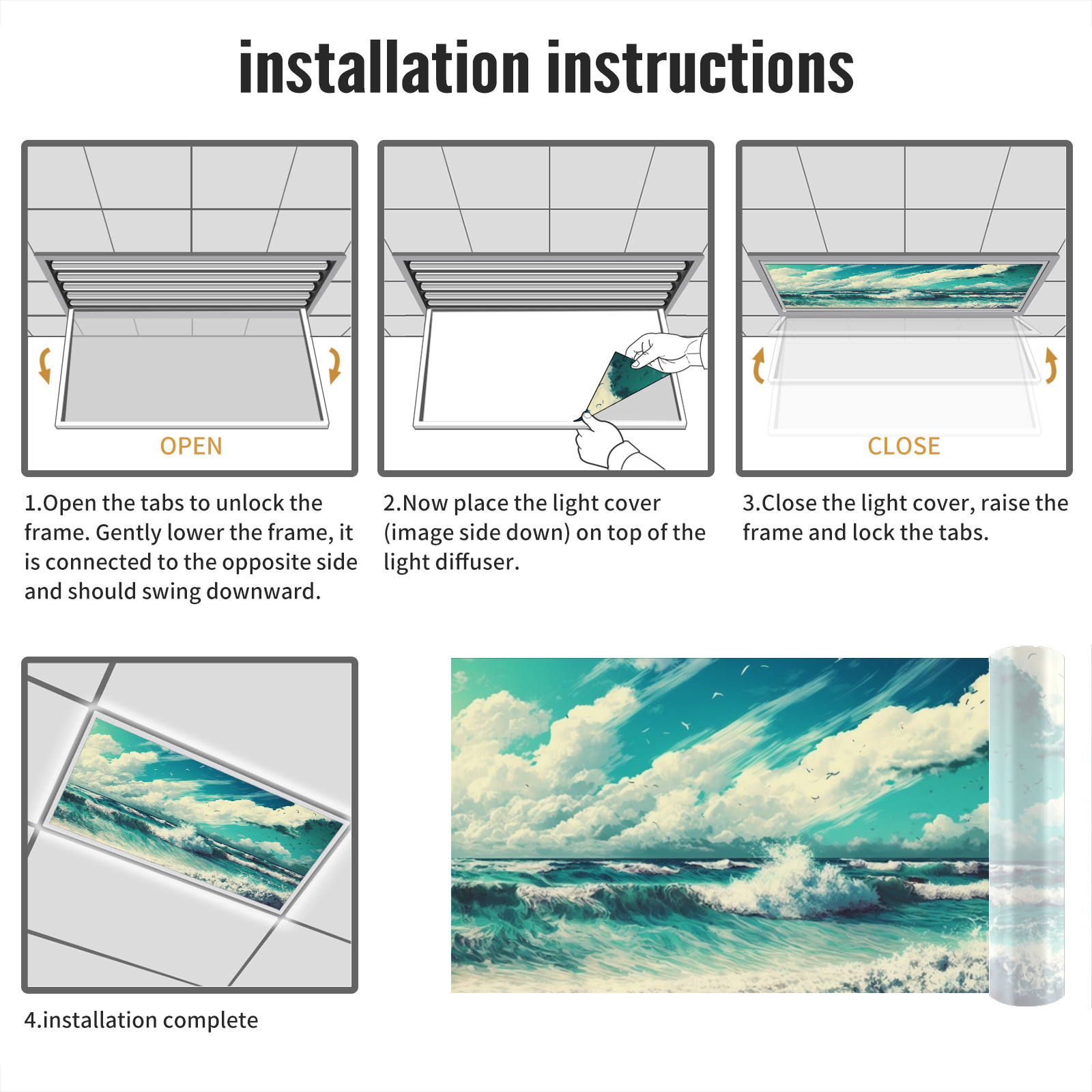 installation instructions

OPEN

1.Open the tabs to unlock the frame. Gently lower the frame, it is connected to the opposite side and should swing downward.

2.Now place the light cover (image side down) on top of the light diffuser.

CLOSE

3.Close the light cover, raise the frame and lock the tabs.

4.installation complete