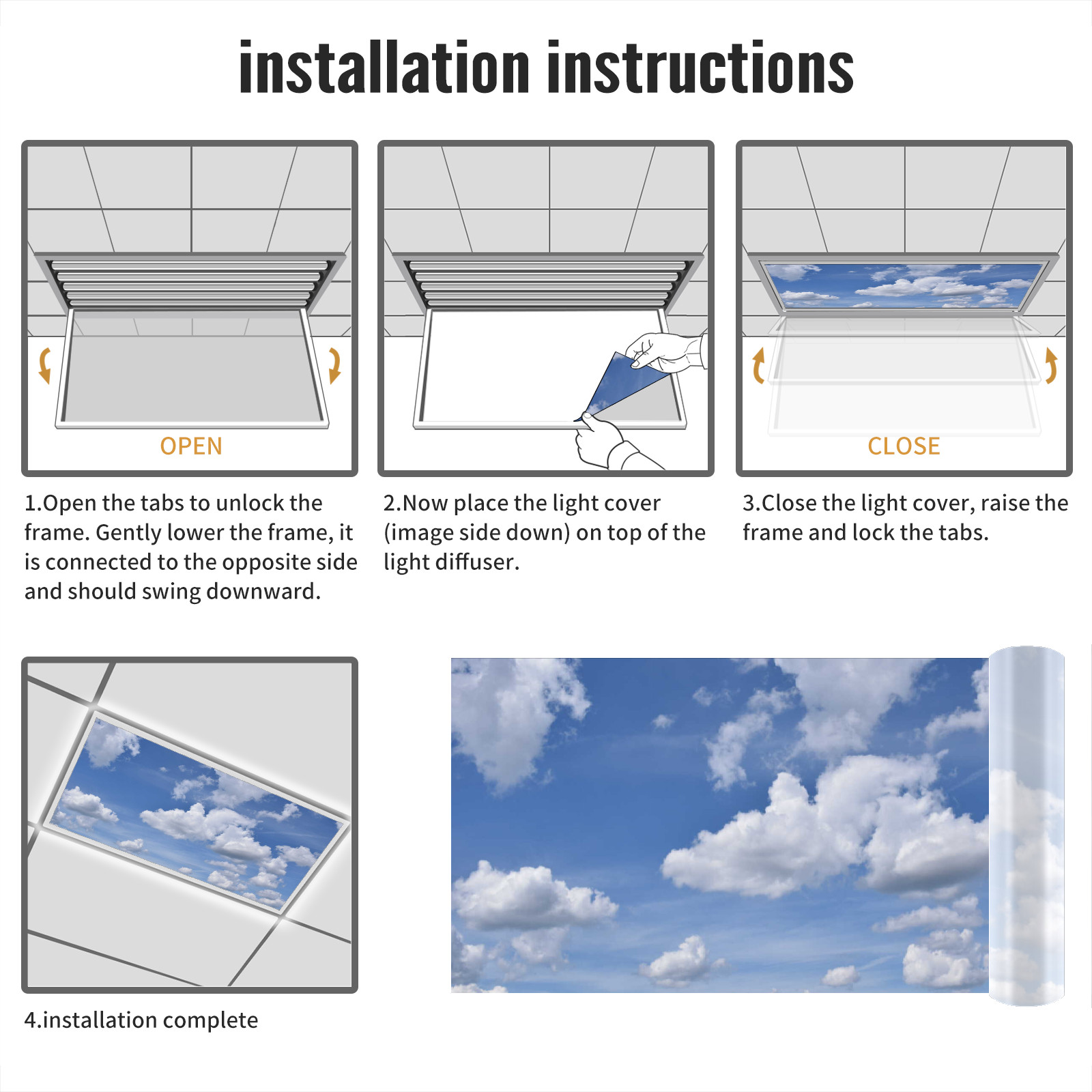 installation instructions

OPEN

1.Open the tabs to unlock the frame. Gently lower the frame, it is connected to the opposite side and should swing downward.

2.Now place the light cover (image side down) on top of the light diffuser.

CLOSE

3.Close the light cover, raise the frame and lock the tabs.

4.installation complete