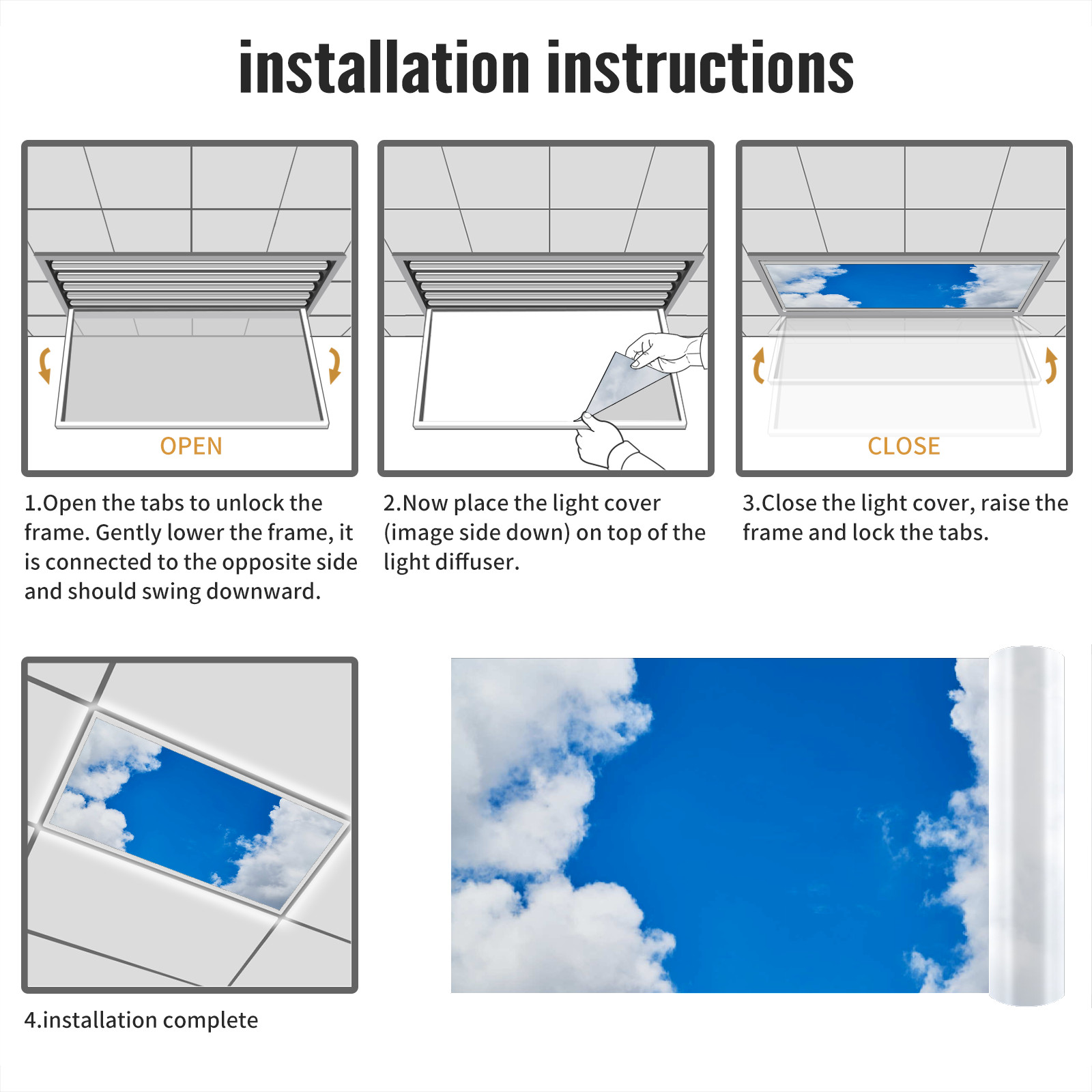 installation instructions

OPEN

1.Open the tabs to unlock the frame. Gently lower the frame, it is connected to the opposite side and should swing downward.

2.Now place the light cover (image side down) on top of the light diffuser.

CLOSE

3.Close the light cover, raise the frame and lock the tabs.

4.installation complete