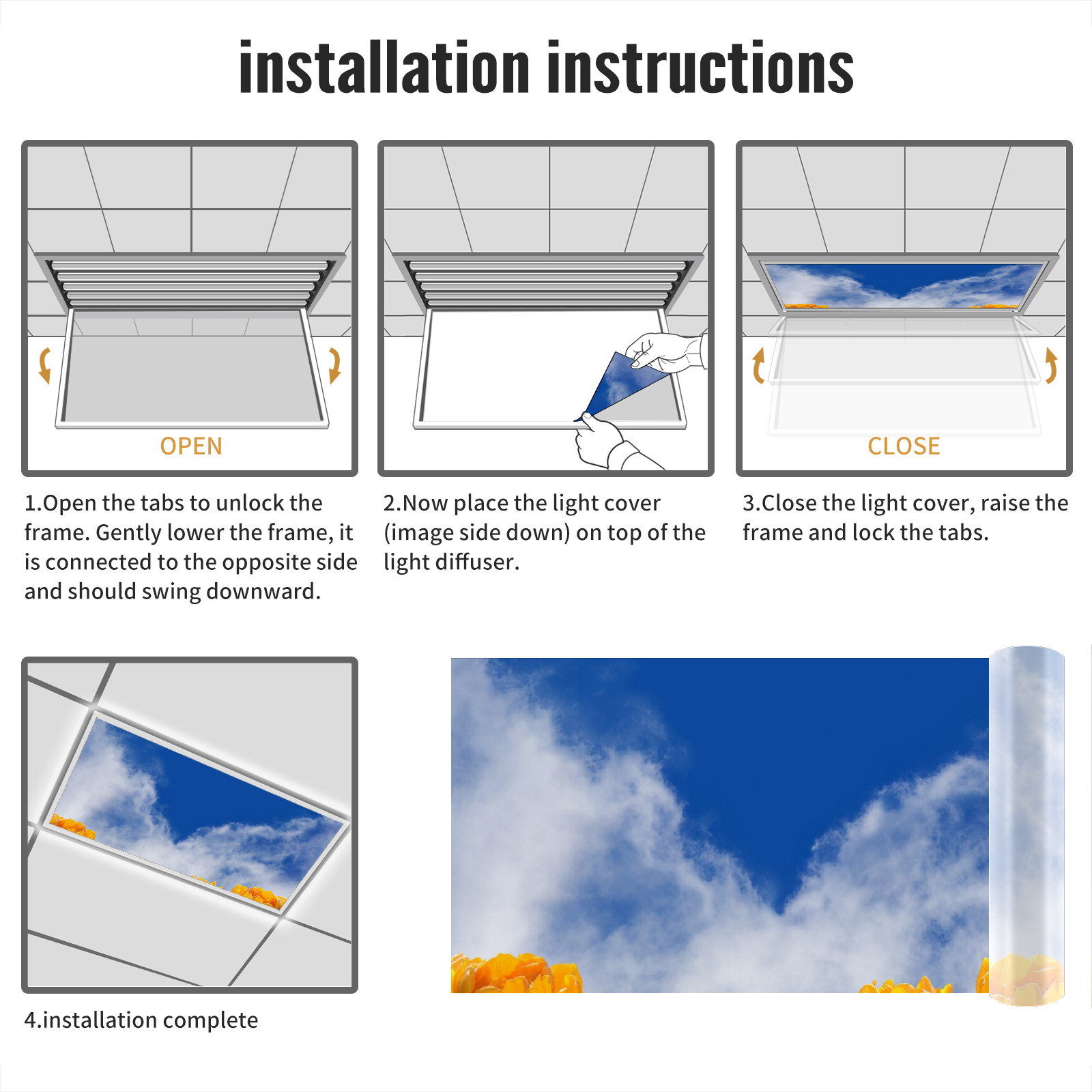 installation instructions

OPEN

1.Open the tabs to unlock the frame. Gently lower the frame, it is connected to the opposite side and should swing downward.

2.Now place the light cover (image side down) on top of the light diffuser.

CLOSE

3.Close the light cover, raise the frame and lock the tabs.

4.installation complete