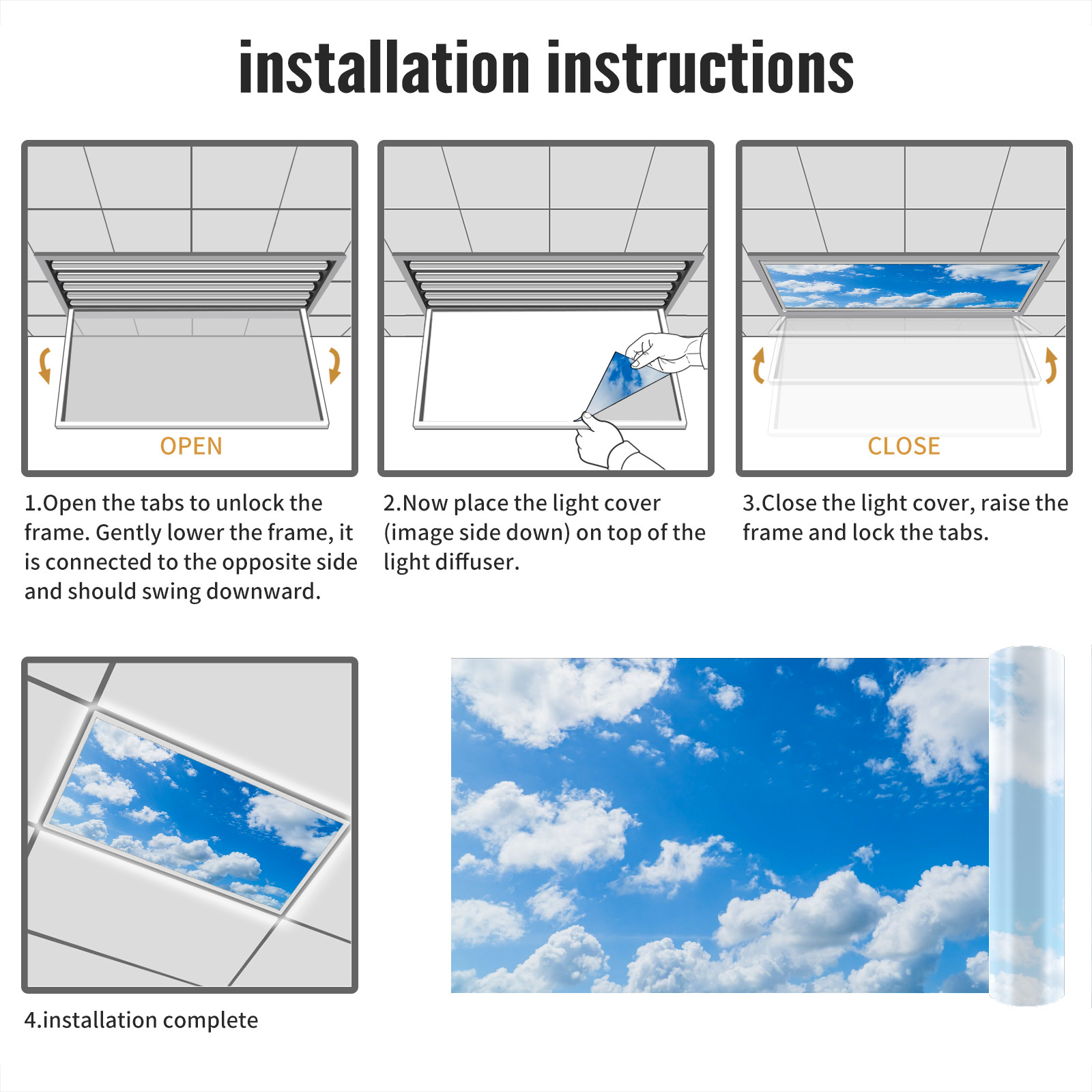 installation instructions

OPEN

1.Open the tabs to unlock the frame. Gently lower the frame, it is connected to the opposite side and should swing downward.

2.Now place the light cover (image side down) on top of the light diffuser.

CLOSE

3.Close the light cover, raise the frame and lock the tabs.

4.installation complete